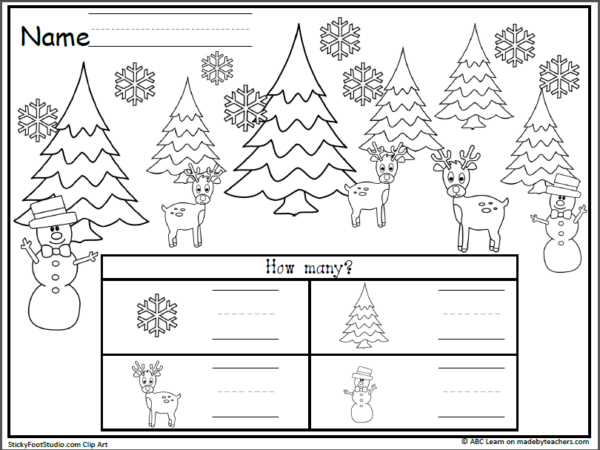 Name

How many?

StickyFootStudio.com Clip Art

© ABC Learn on madebyteachers.com