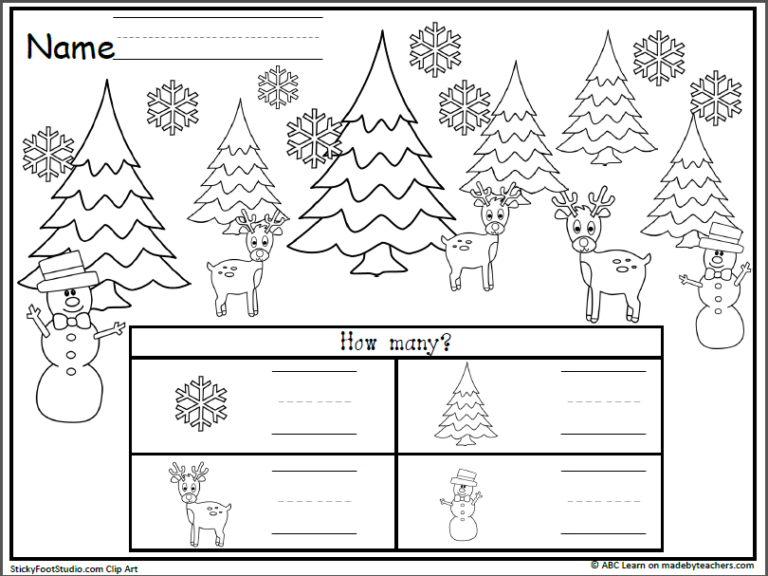 Name

How many?

StickyFootStudio.com Clip Art

© ABC Learn on madebyteachers.com