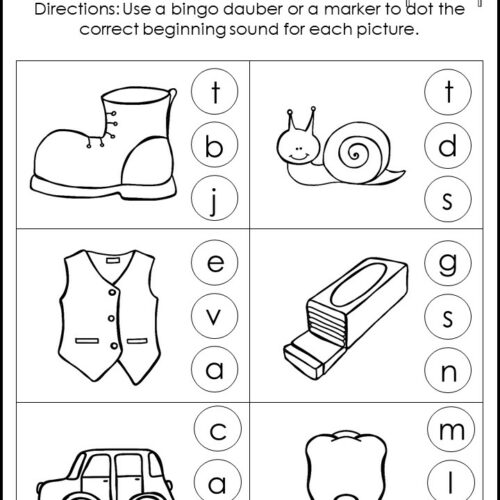 Directions: Use a bingo dauber or a marker to dot the correct beginning sound for each picture.

t
b
j

t
d
s

e
v
a

g
s
n

c
a

m
l