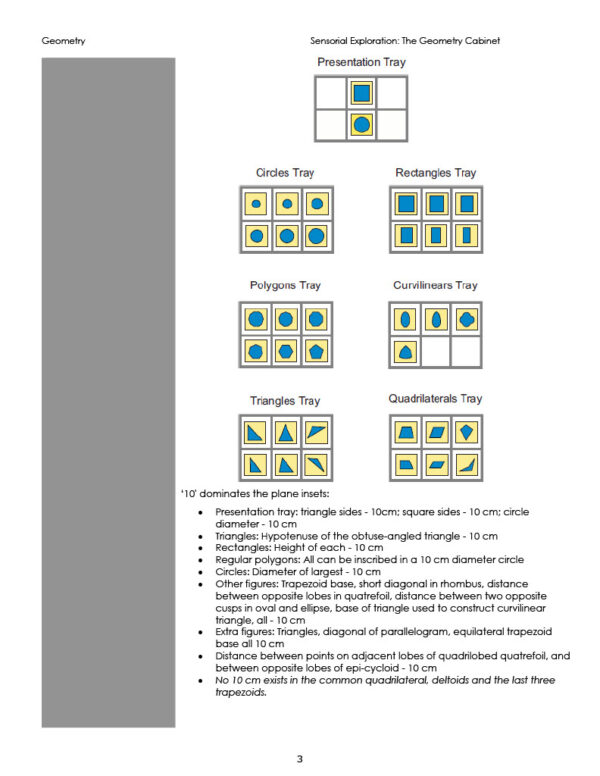 Geometry

Sensorial Exploration: The Geometry Cabinet

Presentation Tray

Circles Tray

Rectangles Tray

Polygons Tray

Curvilinears Tray

Triangles Tray

Quadrilaterals Tray

'10' dominates the plane insets:

- Presentation tray: triangle sides - 10cm; square sides - 10 cm; circle diameter - 10 cm
- Triangles: Hypotenuse of the obtuse-angled triangle - 10 cm
- Rectangles: Height of each - 10 cm
- Regular polygons: All can be inscribed in a 10 cm diameter circle
- Circles: Diameter of largest - 10 cm
- Other figures: Trapezoid base, short diagonal in rhombus, distance between opposite lobes in quatrefoil, distance between two opposite cusps in oval and ellipse, base of triangle used to construct curvilinear triangle, all - 10 cm
- Extra figures: Triangles, diagonal of parallelogram, equilateral trapezoid base all 10 cm
- Distance between points on adjacent lobes of quadrilobed quatrefoil, and between opposite lobes of epi-cycloid - 10 cm
- No 10 cm exists in the common quadrilateral, deltoids and the last three trapezoids.

3