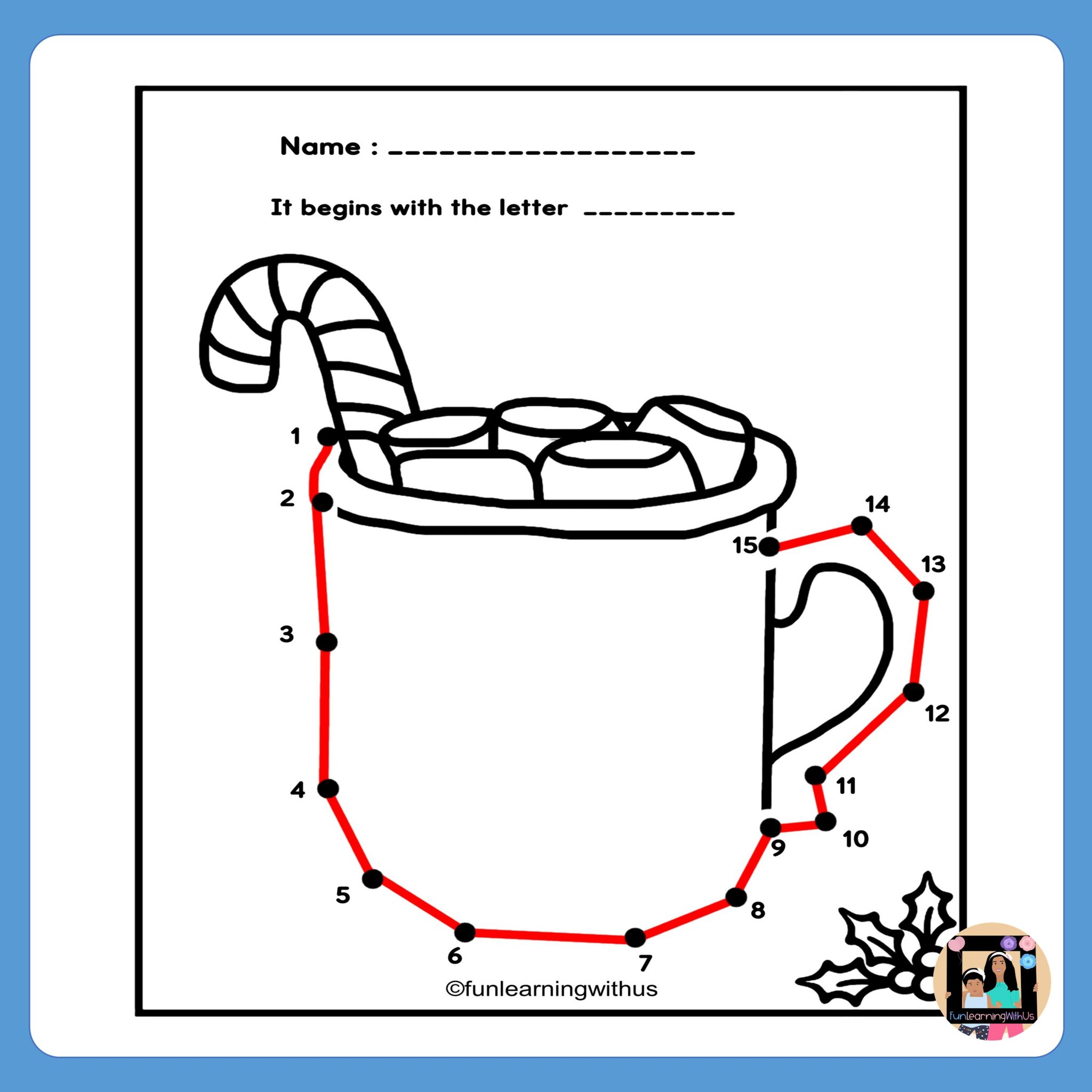 Name : ___________________

It begins with the letter __________

1
2
3
4
5
6
7
8
9
10
11
12
13
14
15

©funlearningwithus

FunLearningWithUs