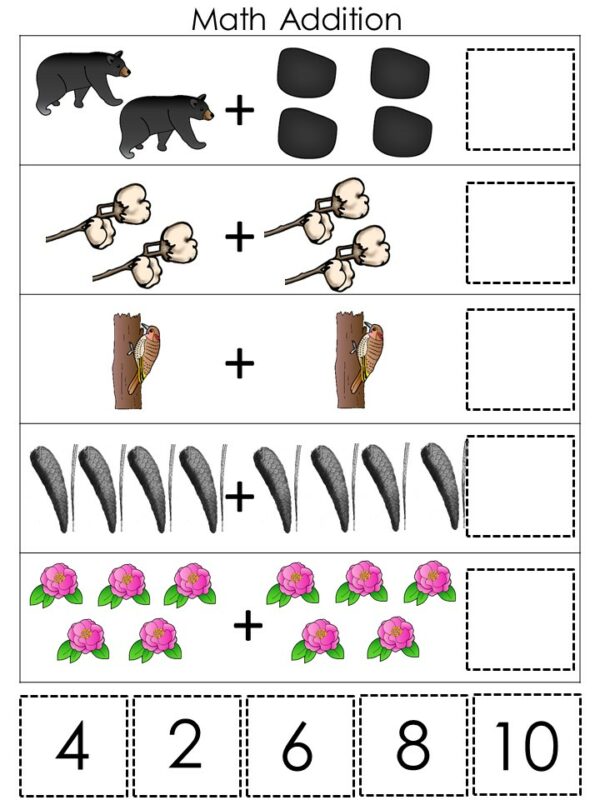 Math Addition

+

+

+

+

+

4 2 6 8 10