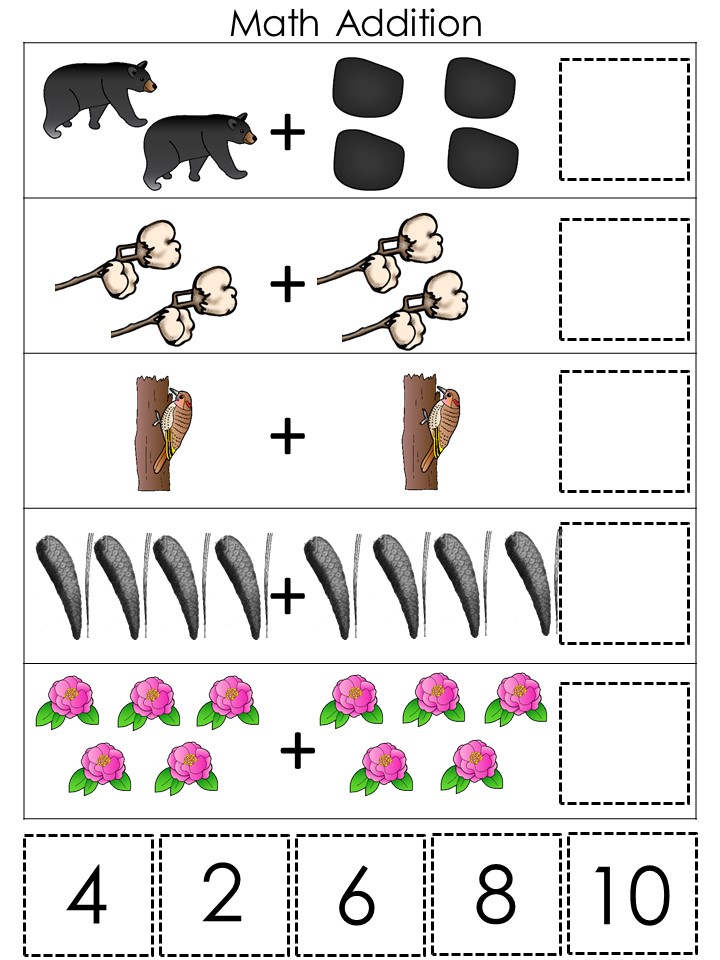 Math Addition

+

+

+

+

+

4 2 6 8 10