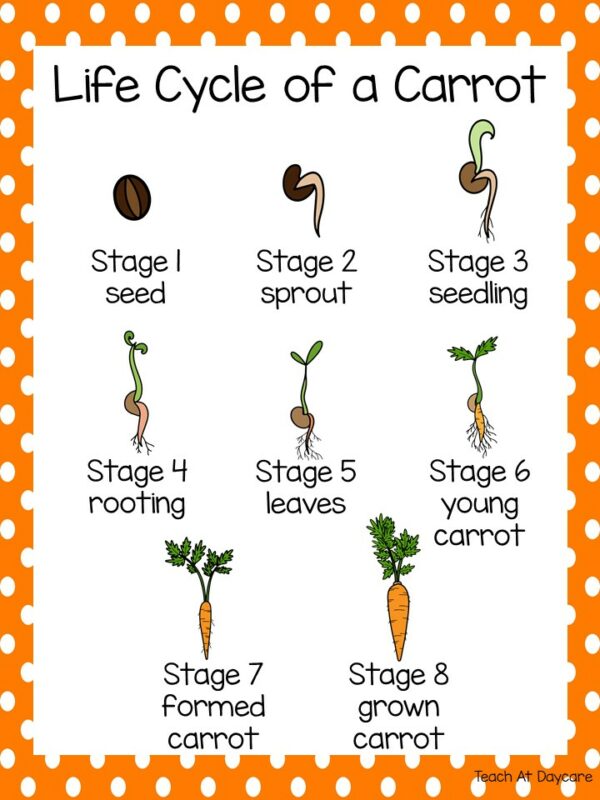 Life Cycle of a Carrot

Stage 1
seed

Stage 2
sprout

Stage 3
seedling

Stage 4
rooting

Stage 5
leaves

Stage 6
young
carrot

Stage 7
formed
carrot

Stage 8
grown
carrot

Teach At Daycare