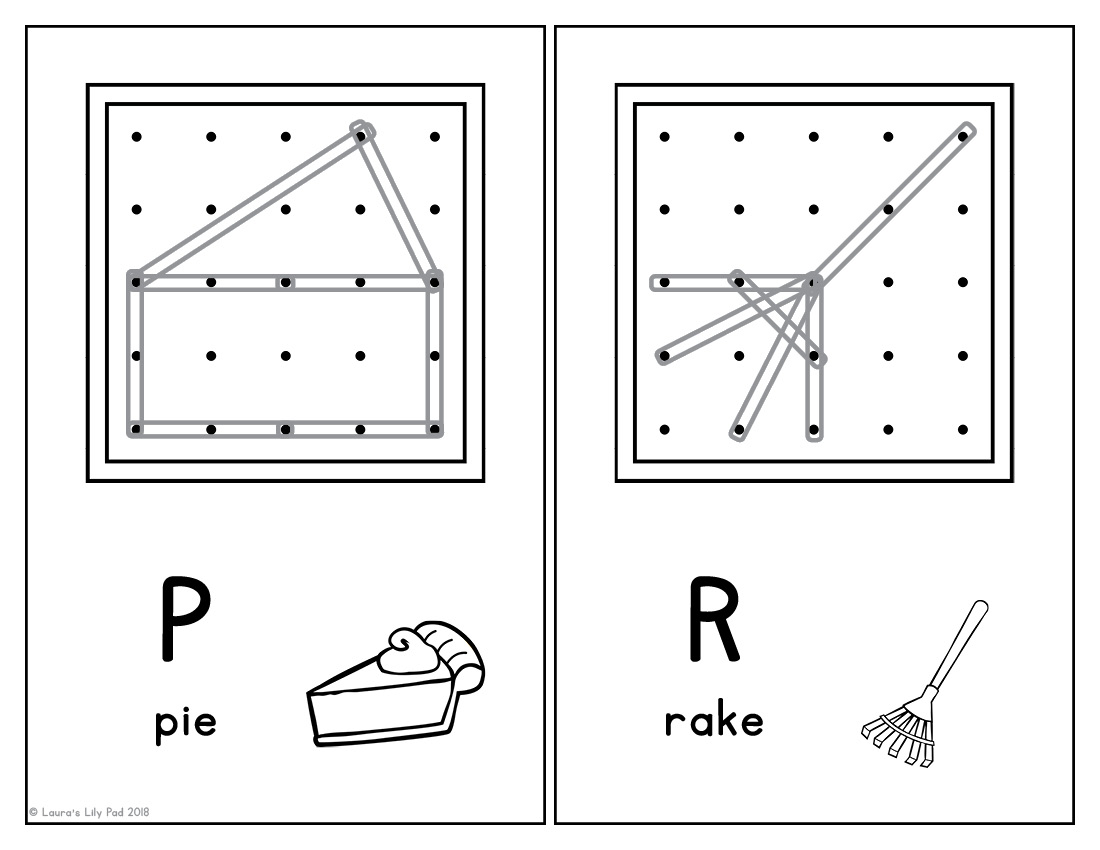 P
pie

© Laura's Lily Pad 2018

R
rake