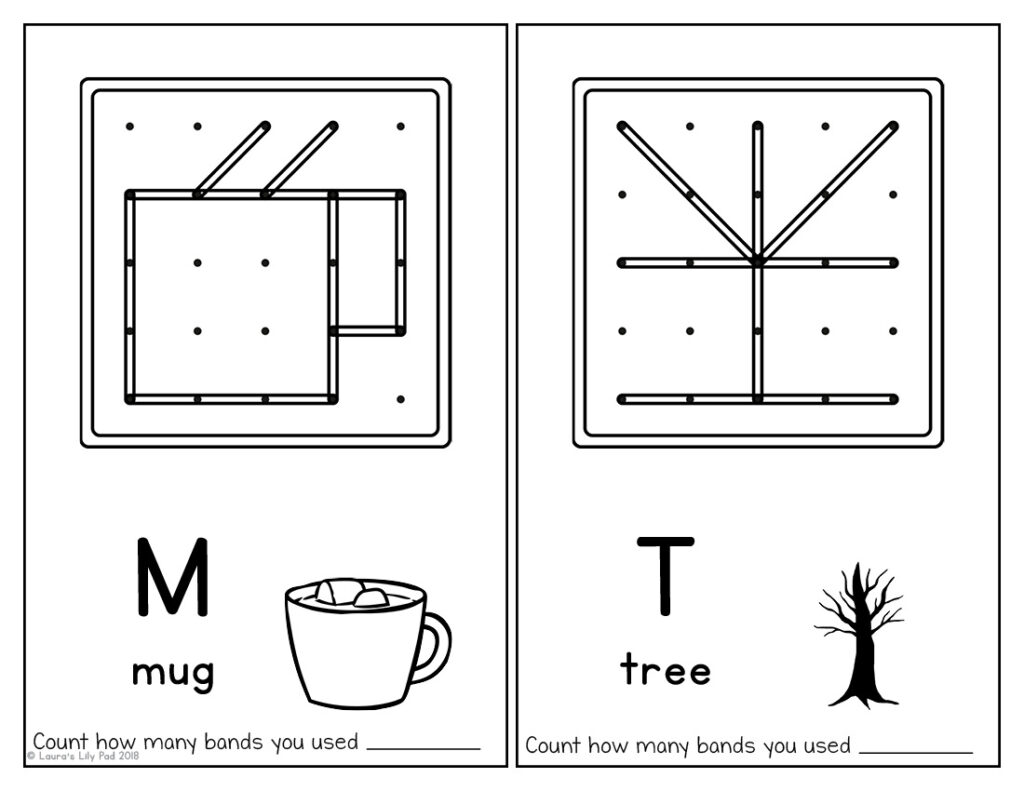 M

mug

Count how many bands you used __________

© Laura's Lily Pad 2018

T

tree

Count how many bands you used __________