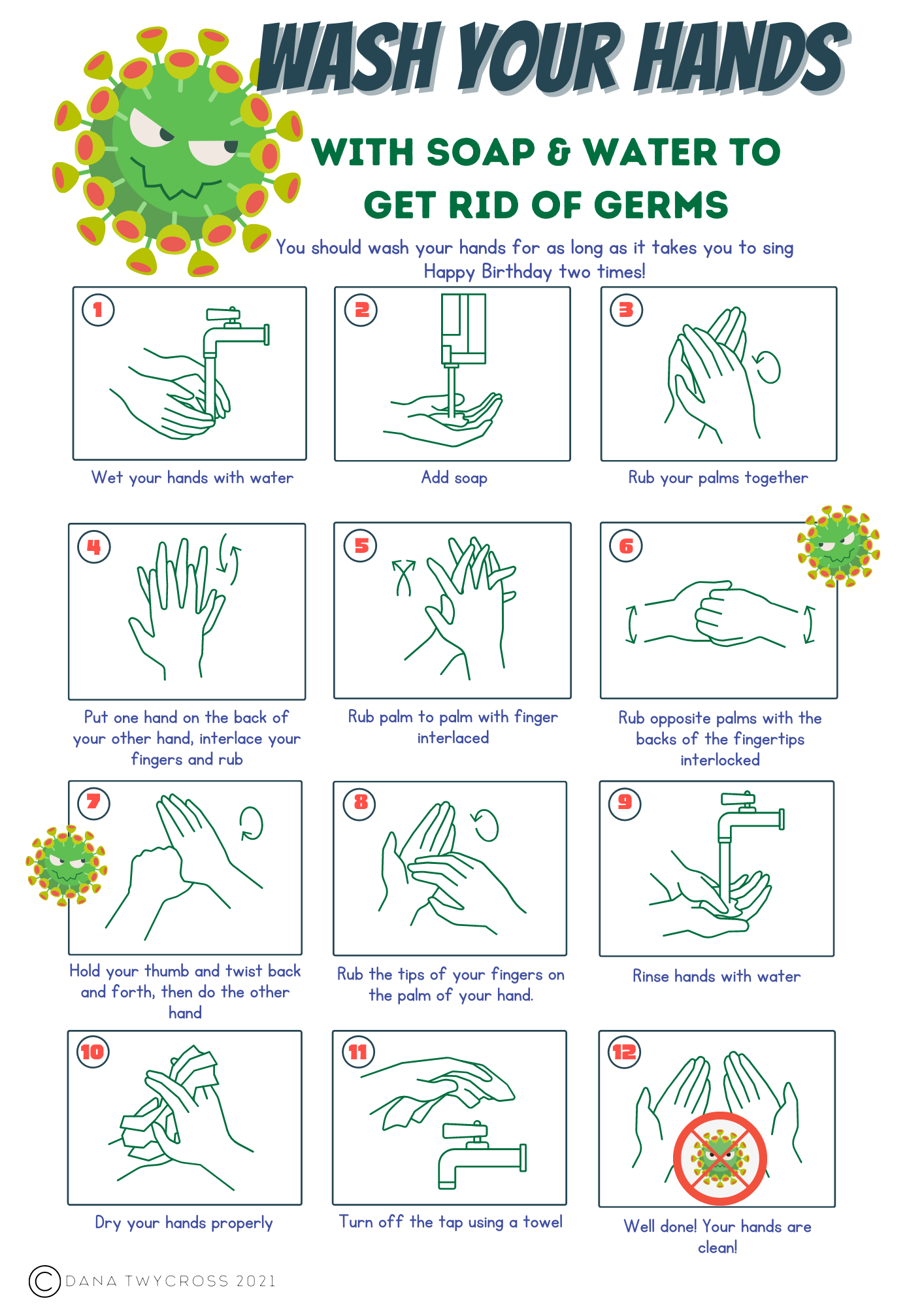 WASH YOUR HANDS

WITH SOAP & WATER TO GET RID OF GERMS

You should wash your hands for as long as it takes you to sing Happy Birthday two times!

1

Wet your hands with water

2

Add soap

3

Rub your palms together

4

Put one hand on the back of your other hand, interlace your fingers and rub

5

Rub palm to palm with finger interlaced

6

Rub opposite palms with the backs of the fingertips interlocked

7

Hold your thumb and twist back and forth, then do the other hand

8

Rub the tips of your fingers on the palm of your hand.

9

Rinse hands with water

10

Dry your hands properly

11

Turn off the tap using a towel

12

Well done! Your hands are clean!

© DANA TWYCROSS 2021