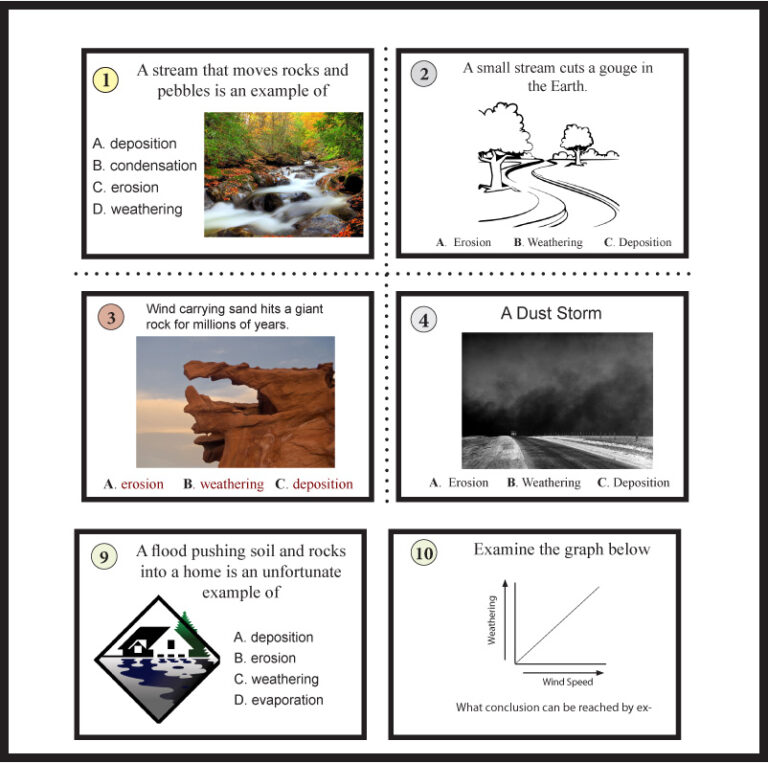 1 A stream that moves rocks and pebbles is an example of

A. deposition
B. condensation
C. erosion
D. weathering

2 A small stream cuts a gouge in the Earth.

A. Erosion B. Weathering C. Deposition

3 Wind carrying sand hits a giant rock for millions of years.

A. erosion B. weathering C. deposition

4 A Dust Storm

A. Erosion B. Weathering C. Deposition

9 A flood pushing soil and rocks into a home is an unfortunate example of

A. deposition
B. erosion
C. weathering
D. evaporation

10 Examine the graph below

Weathering

Wind Speed

What conclusion can be reached by ex-