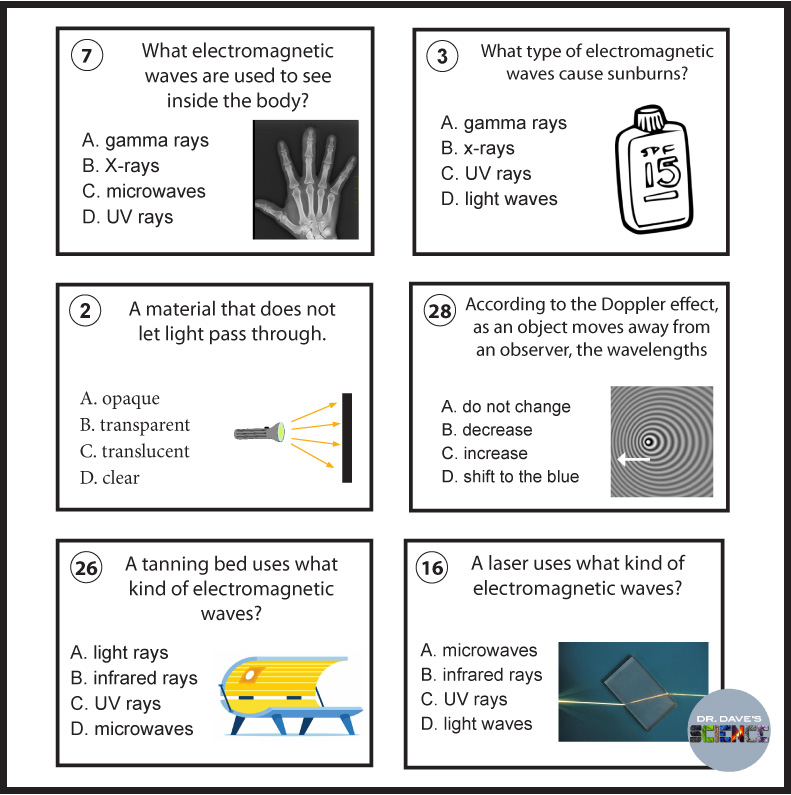 7 What electromagnetic waves are used to see inside the body?

A. gamma rays
B. X-rays
C. microwaves
D. UV rays

3 What type of electromagnetic waves cause sunburns?

A. gamma rays
B. x-rays
C. UV rays
D. light waves

SPF 15

2 A material that does not let light pass through.

A. opaque
B. transparent
C. translucent
D. clear

28 According to the Doppler effect, as an object moves away from an observer, the wavelengths

A. do not change
B. decrease
C. increase
D. shift to the blue

26 A tanning bed uses what kind of electromagnetic waves?

A. light rays
B. infrared rays
C. UV rays
D. microwaves

16 A laser uses what kind of electromagnetic waves?

A. microwaves
B. infrared rays
C. UV rays
D. light waves

DR. DAVE'S SCIENCE