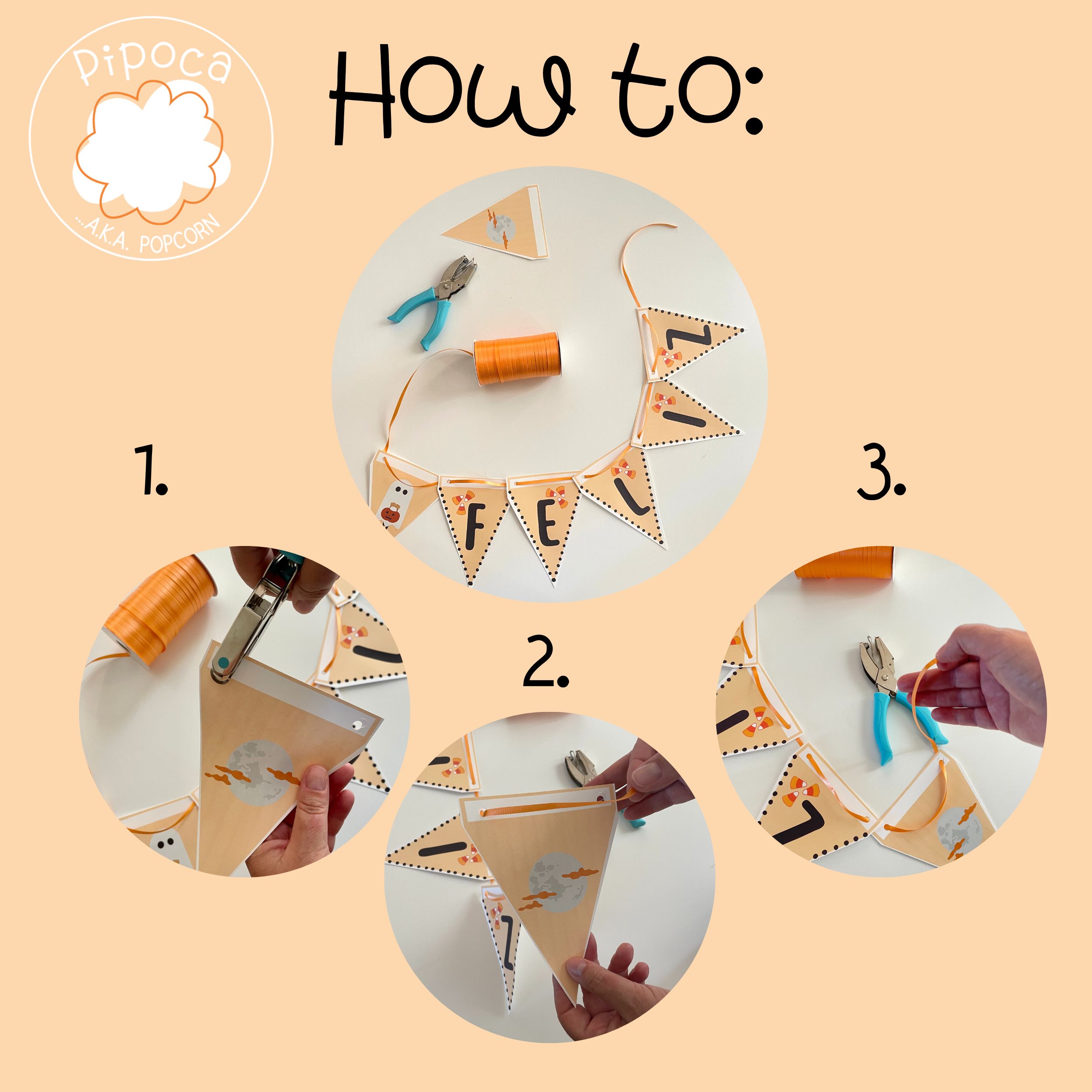 Pipoca
...A.K.A. POPCORN

How to:

F E L I Z

1.

2.

3.