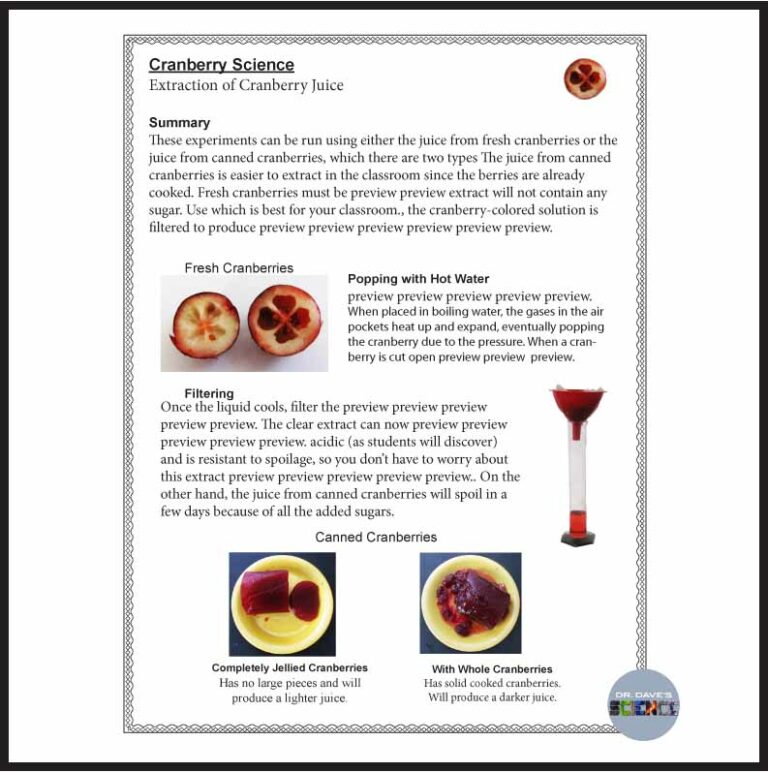 Cranberry Science
Extraction of Cranberry Juice

Summary
These experiments can be run using either the juice from fresh cranberries or the juice from canned cranberries, which there are two types The juice from canned cranberries is easier to extract in the classroom since the berries are already cooked. Fresh cranberries must be preview preview extract will not contain any sugar. Use which is best for your classroom., the cranberry-colored solution is filtered to produce preview preview preview preview preview preview.

Fresh Cranberries

Popping with Hot Water
preview preview preview preview preview. When placed in boiling water, the gases in the air pockets heat up and expand, eventually popping the cranberry due to the pressure. When a cranberry is cut open preview preview preview.

Filtering
Once the liquid cools, filter the preview preview preview preview preview. The clear extract can now preview preview preview preview preview. acidic (as students will discover) and is resistant to spoilage, so you don't have to worry about this extract preview preview preview preview preview.. On the other hand, the juice from canned cranberries will spoil in a few days because of all the added sugars.

Canned Cranberries

Completely Jellied Cranberries
Has no large pieces and will produce a lighter juice.

With Whole Cranberries
Has solid cooked cranberries. Will produce a darker juice.

DR. DAVE'S SCIENCE