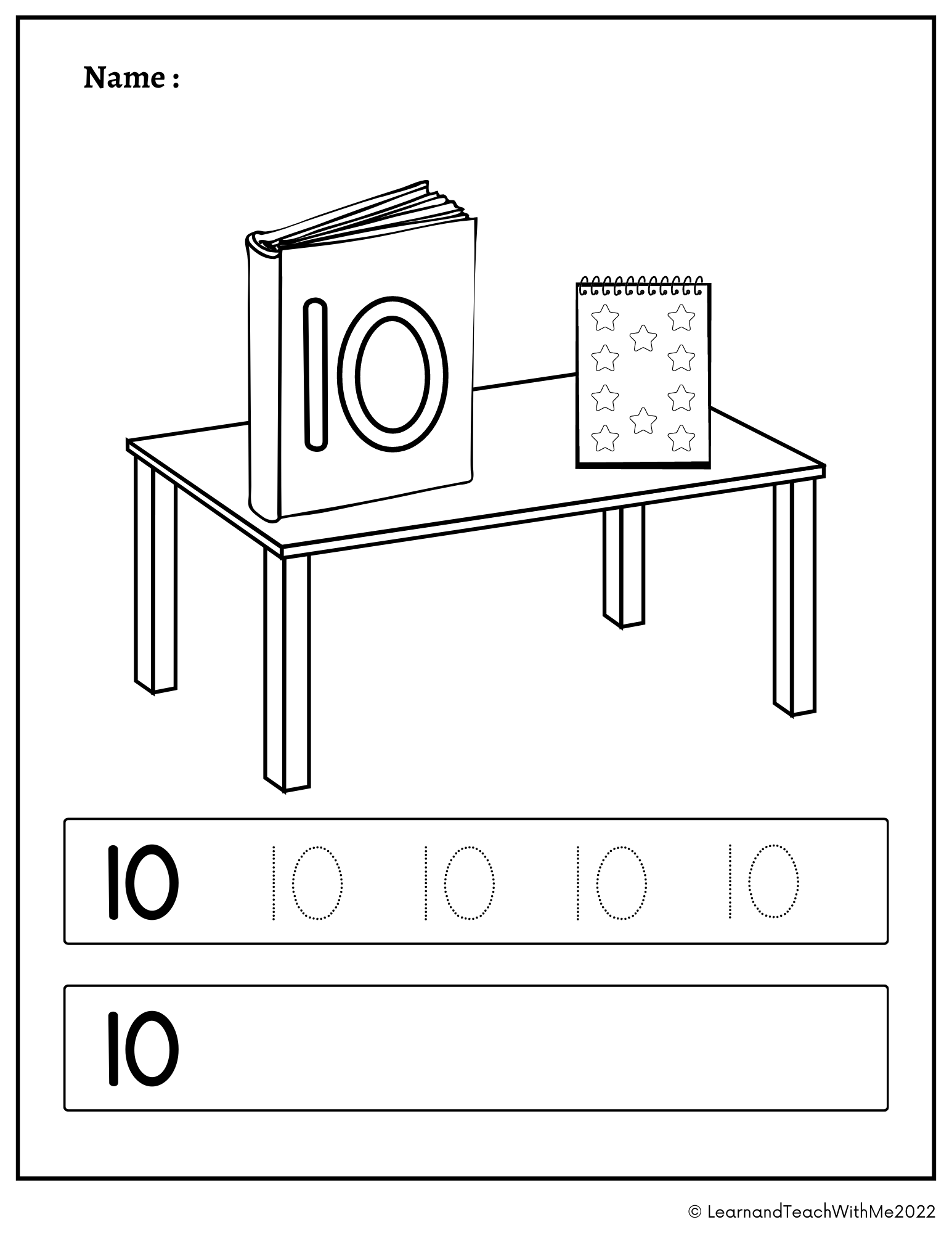 Name :

10

10 10 10 10 10

10

© LearnandTeachWithMe2022