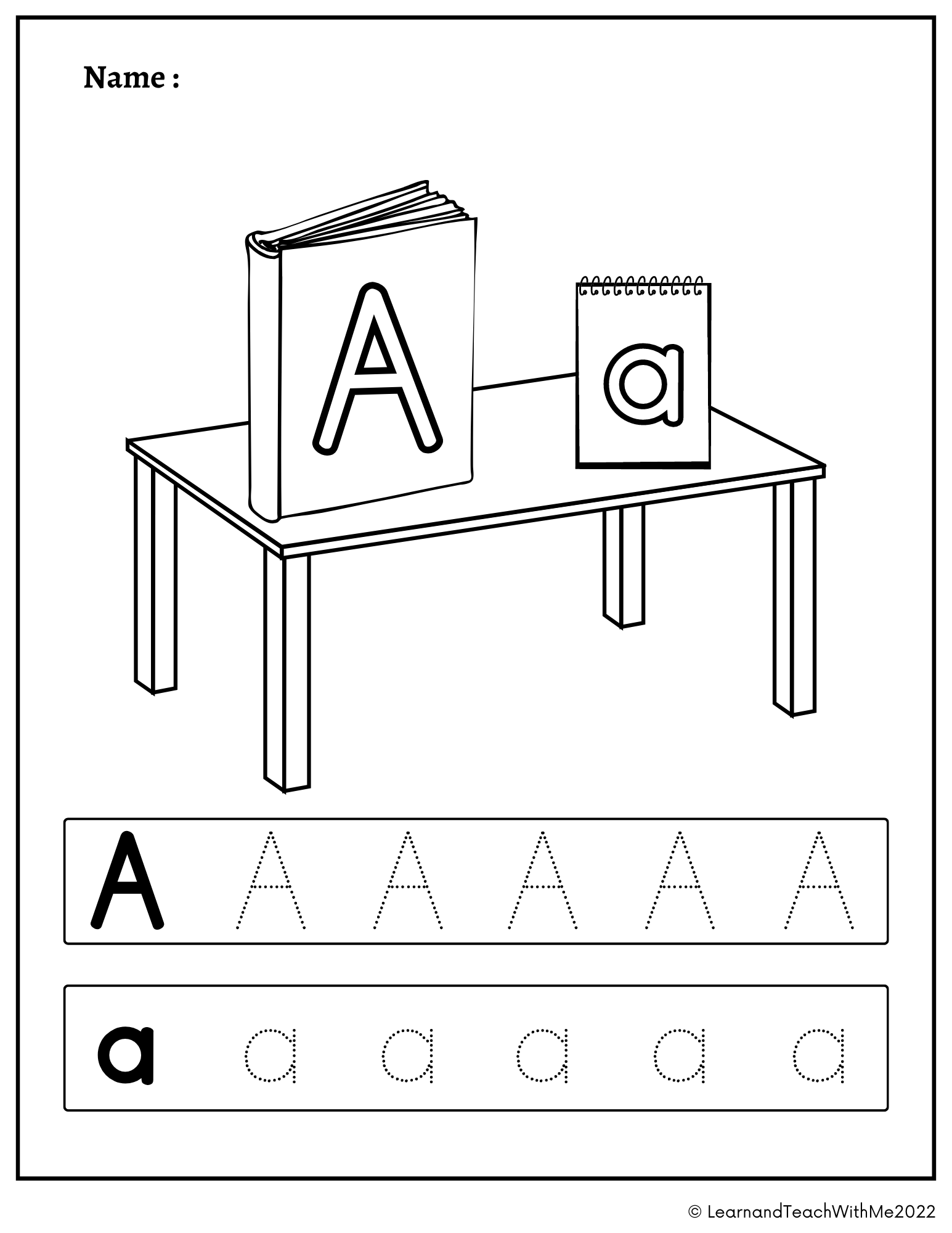 Name :

A

a

A A A A A A

a a a a a a

© LearnandTeachWithMe2022