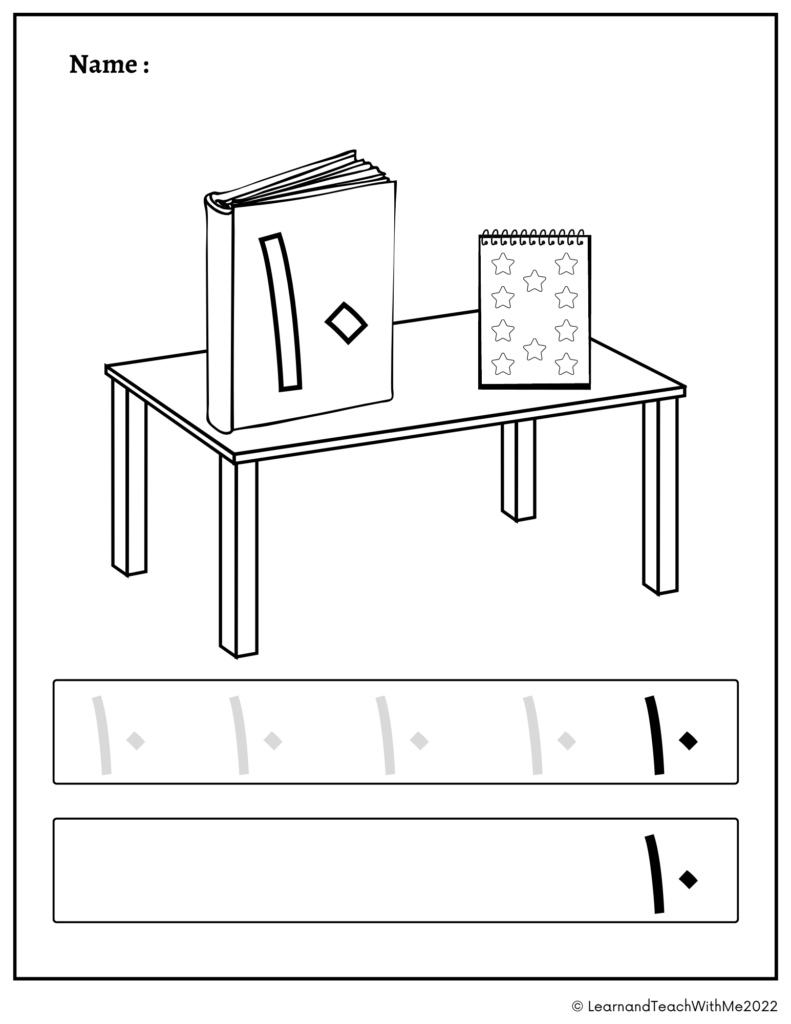 Name :

١٠

١٠ ١٠ ١٠ ١٠ ١٠

١٠

© LearnandTeachWithMe2022