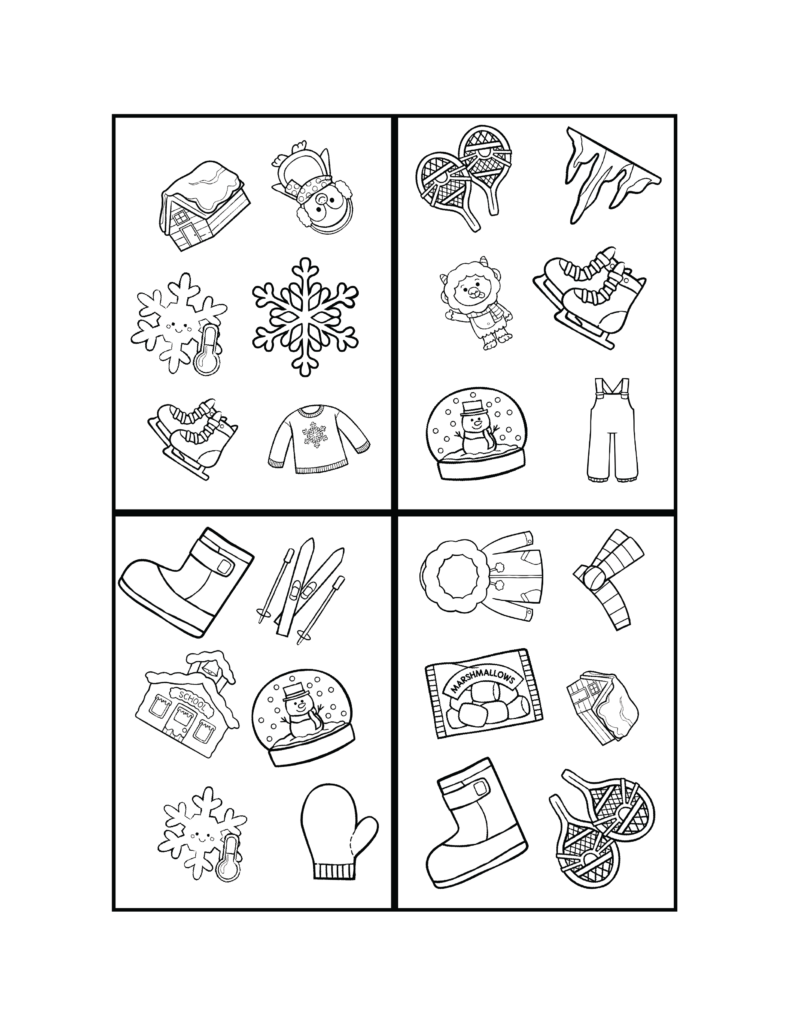 SCHOOL

MARSHMALLOWS