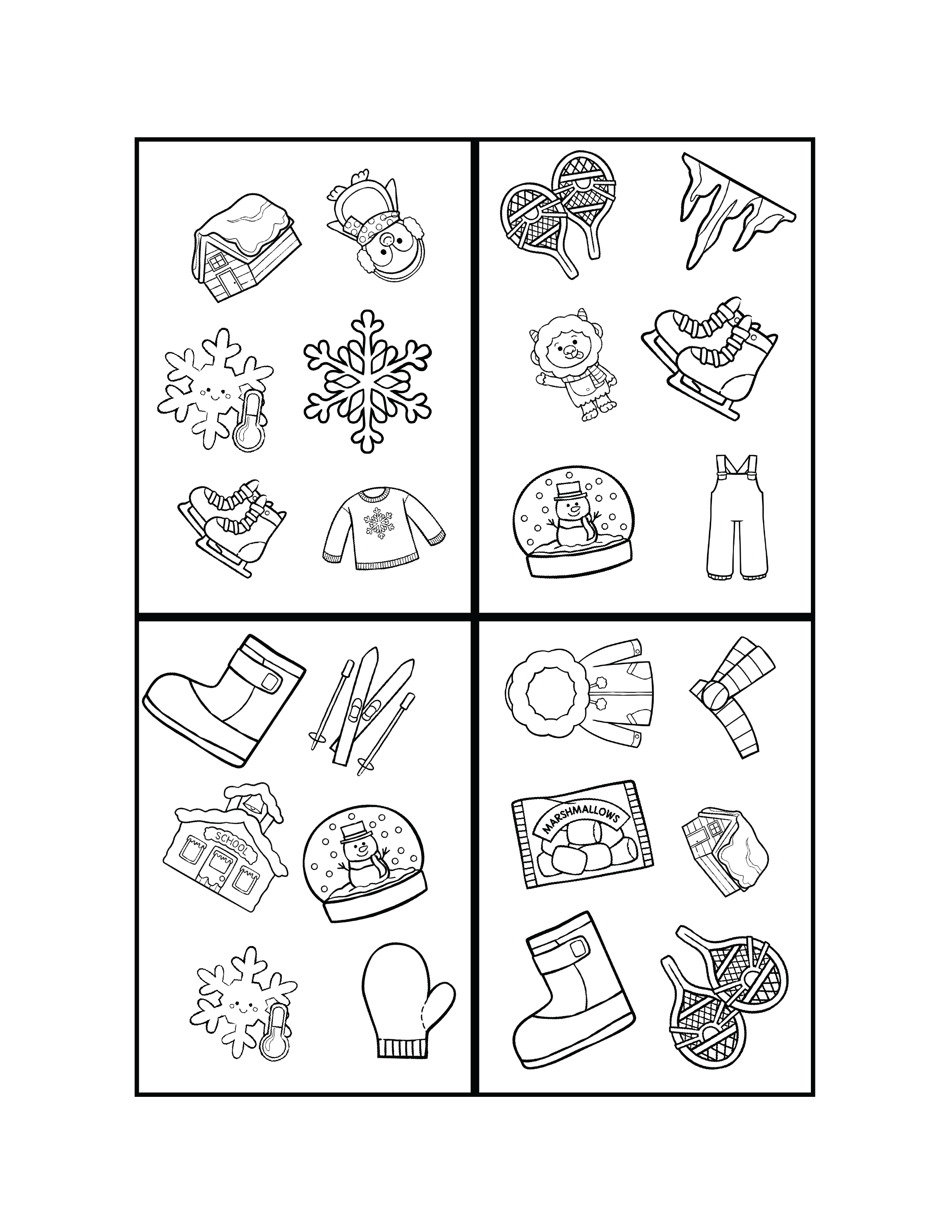 SCHOOL

MARSHMALLOWS