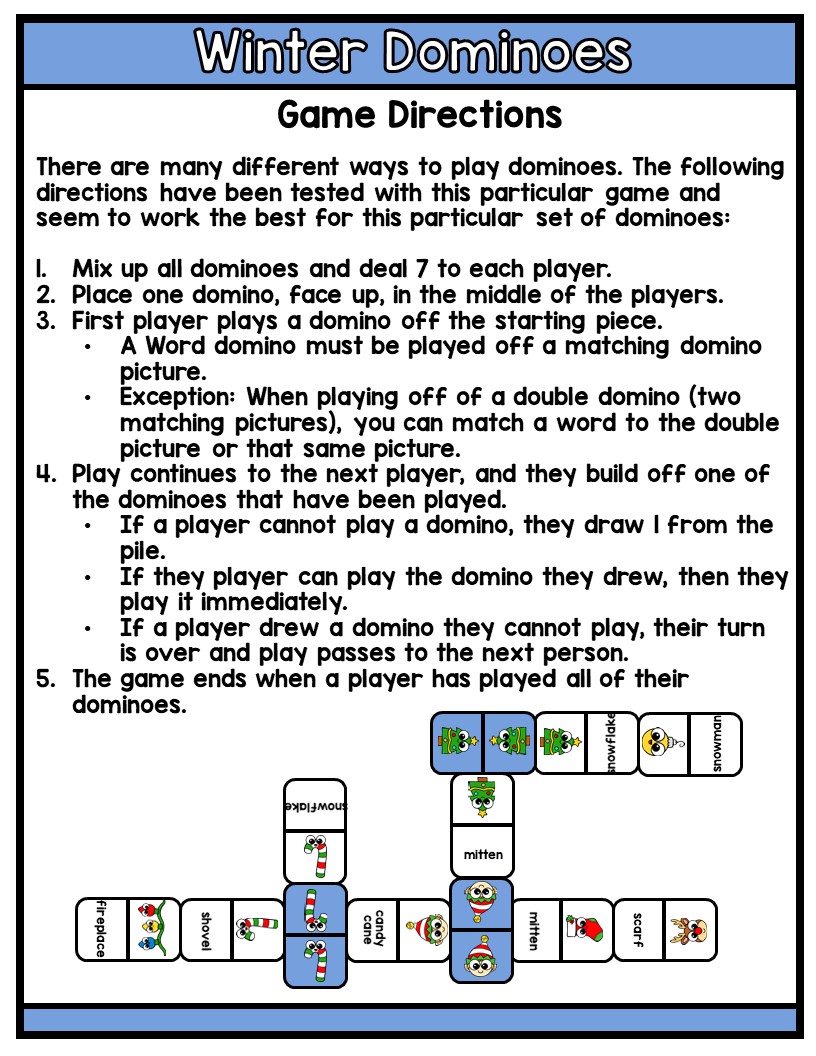 Winter Dominoes

Game Directions

There are many different ways to play dominoes. The following directions have been tested with this particular game and seem to work the best for this particular set of dominoes:

1. Mix up all dominoes and deal 7 to each player.
2. Place one domino, face up, in the middle of the players.
3. First player plays a domino off the starting piece.
• A Word domino must be played off a matching domino picture.
• Exception: When playing off of a double domino (two matching pictures), you can match a word to the double picture or that same picture.
4. Play continues to the next player, and they build off one of the dominoes that have been played.
• If a player cannot play a domino, they draw 1 from the pile.
• If they player can play the domino they drew, then they play it immediately.
• If a player drew a domino they cannot play, their turn is over and play passes to the next person.
5. The game ends when a player has played all of their dominoes.

snowflake
snowman
snowflake
mitten
fireplace
shovel
candy cane
mitten
scarf