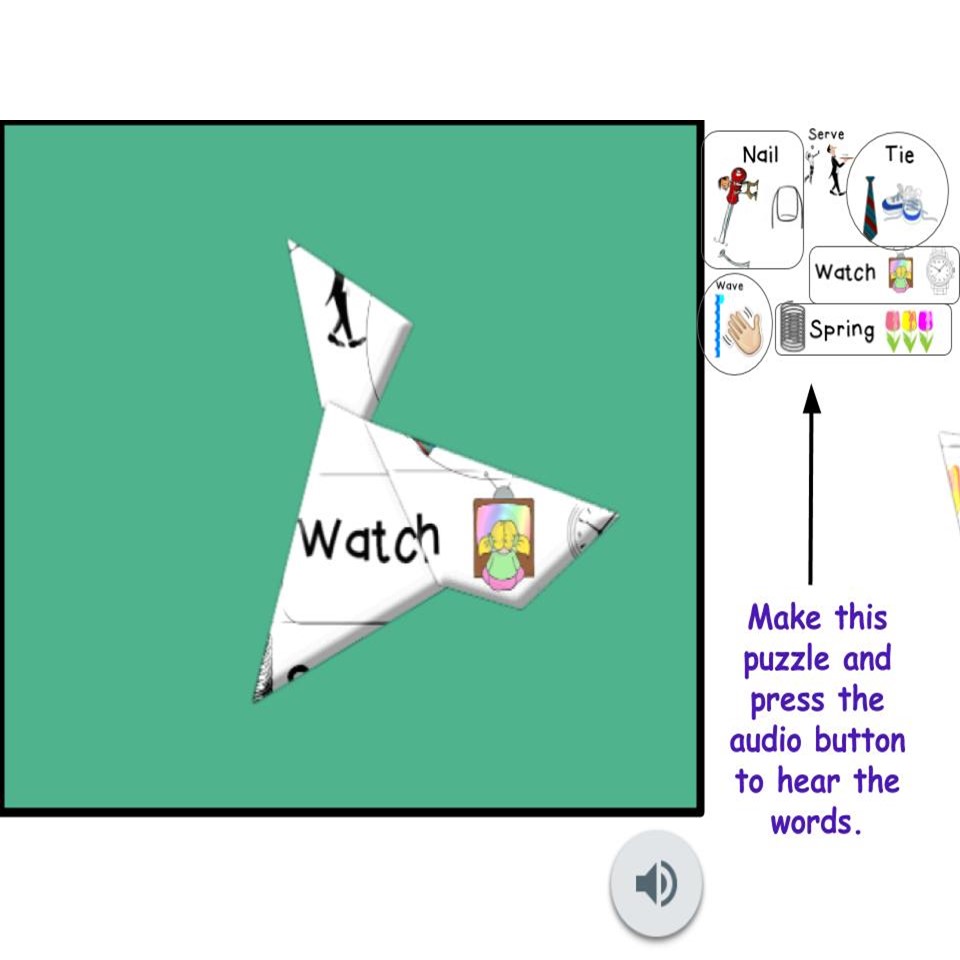 Watch

Nail

Serve

Tie

Watch

Wave

Spring

Make this puzzle and press the audio button to hear the words.