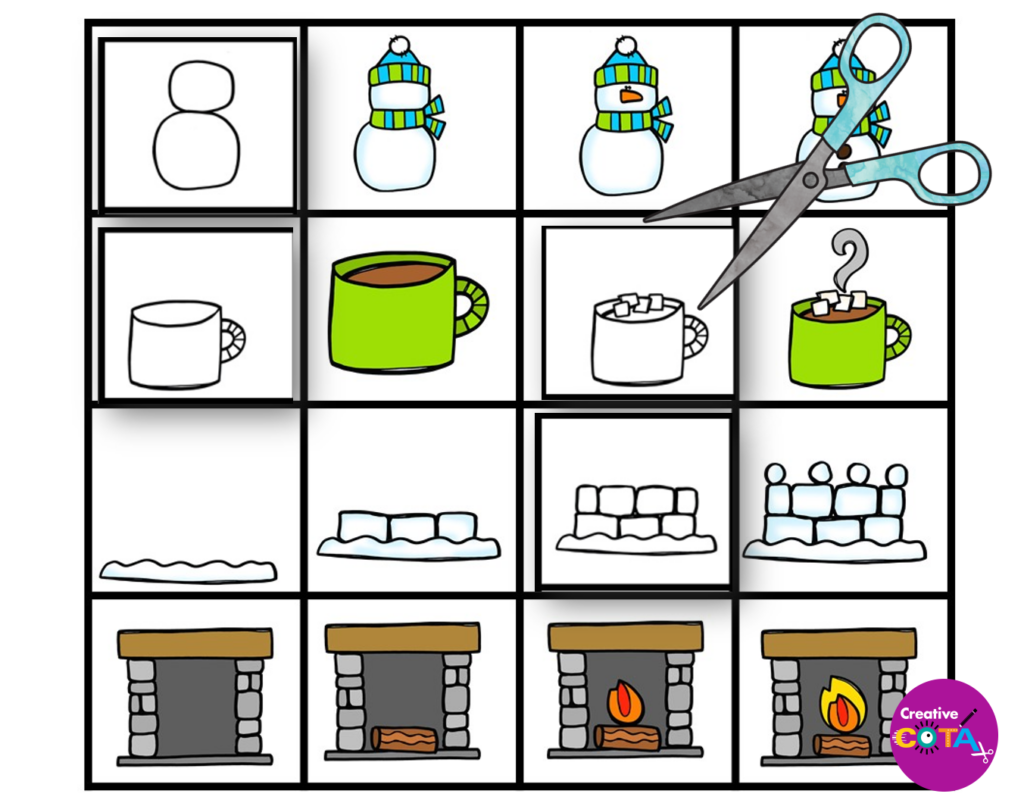 Creative COTA