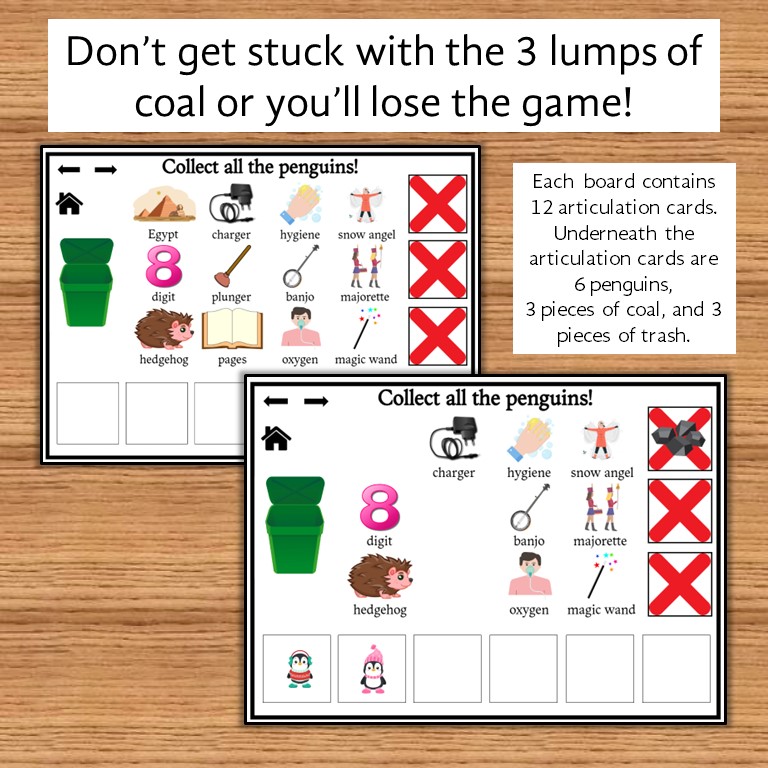 Don't get stuck with the 3 lumps of coal or you'll lose the game!

Collect all the penguins!

Egypt
charger
hygiene
snow angel
8
digit
plunger
banjo
majorette
hedgehog
pages
oxygen
magic wand

Each board contains 12 articulation cards. Underneath the articulation cards are 6 penguins, 3 pieces of coal, and 3 pieces of trash.

Collect all the penguins!

charger
hygiene
snow angel
8
digit
banjo
majorette
hedgehog
oxygen
magic wand