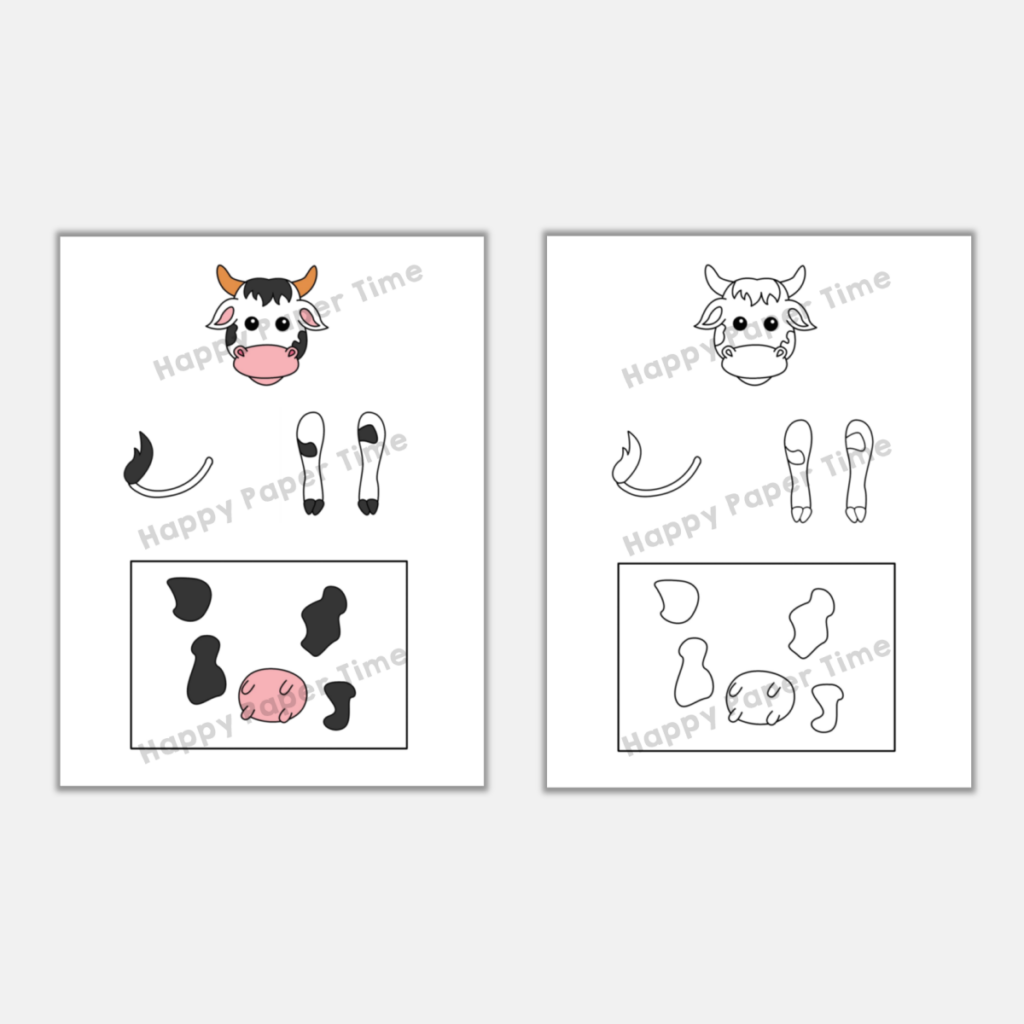 Happy Paper Time

Happy Paper Time

Happy Paper Time

Happy Paper Time

Happy Paper Time

Happy Paper Time