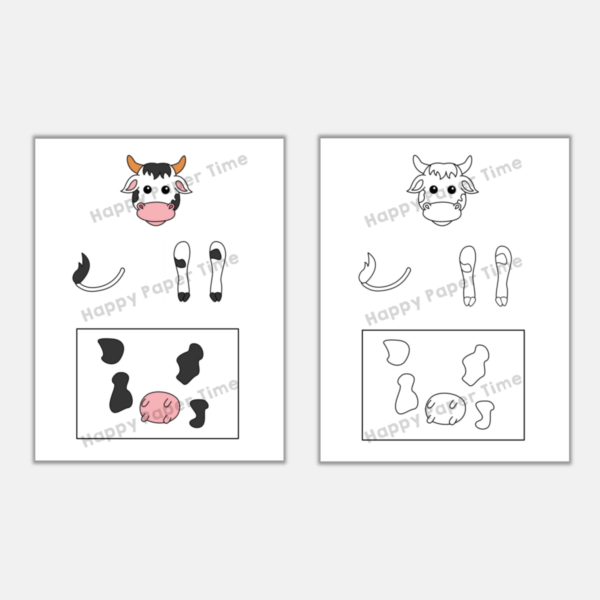 Happy Paper Time

Happy Paper Time

Happy Paper Time

Happy Paper Time

Happy Paper Time

Happy Paper Time