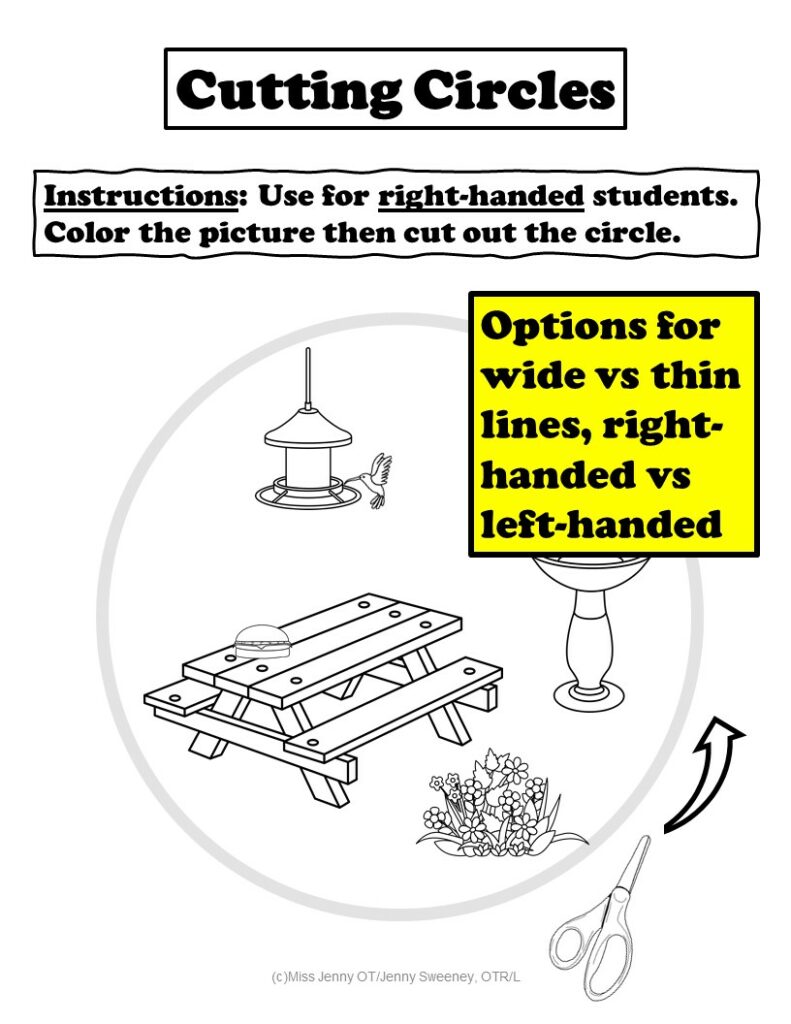 Cutting Circles

Instructions: Use for right-handed students. Color the picture then cut out the circle.

Options for wide vs thin lines, right-handed vs left-handed

(c)Miss Jenny OT/Jenny Sweeney, OTR/L