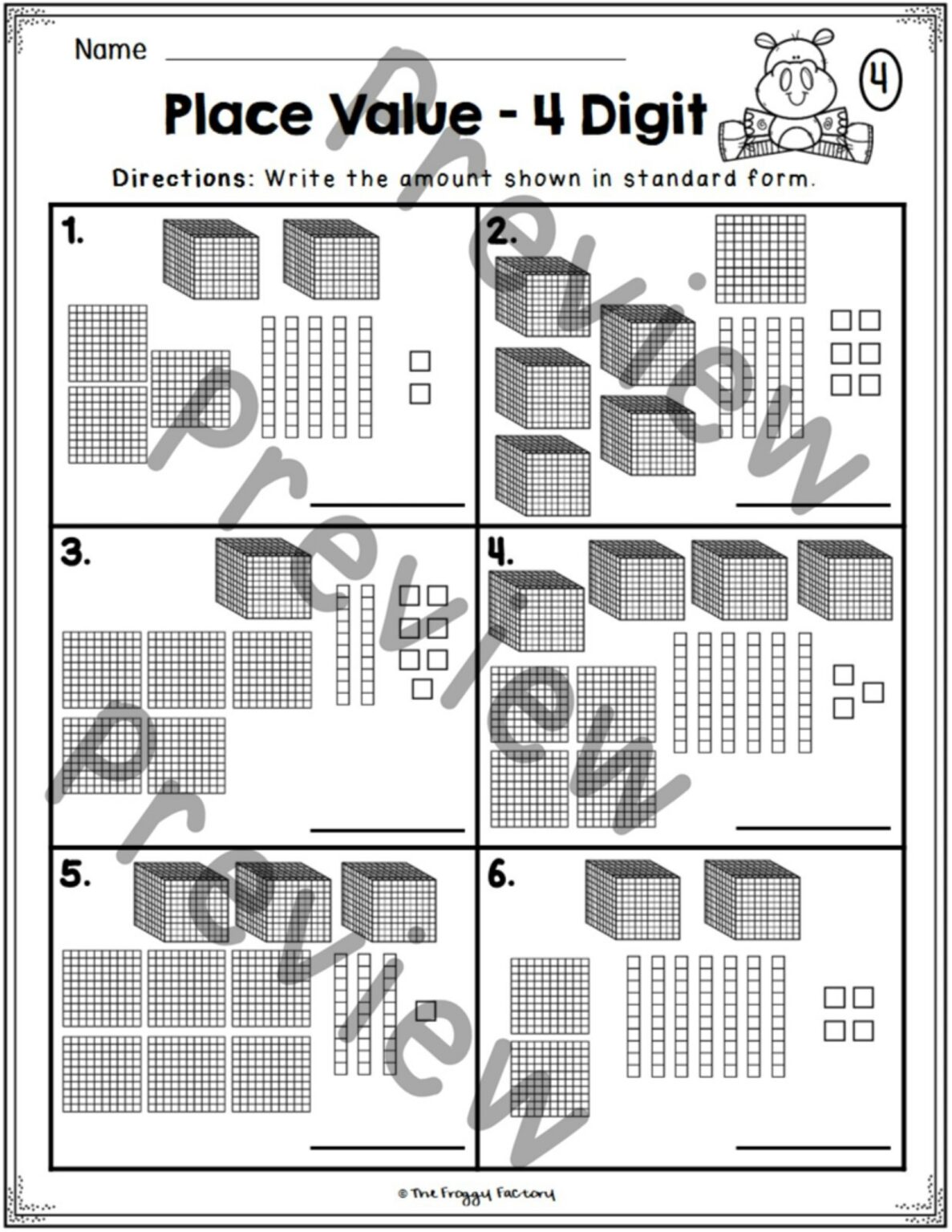 Name

4

Place Value - 4 Digit

Directions: Write the amount shown in standard form.

1.

2.

3.

4.

5.

6.

Preview

Preview

Preview

© The Froggy Factory