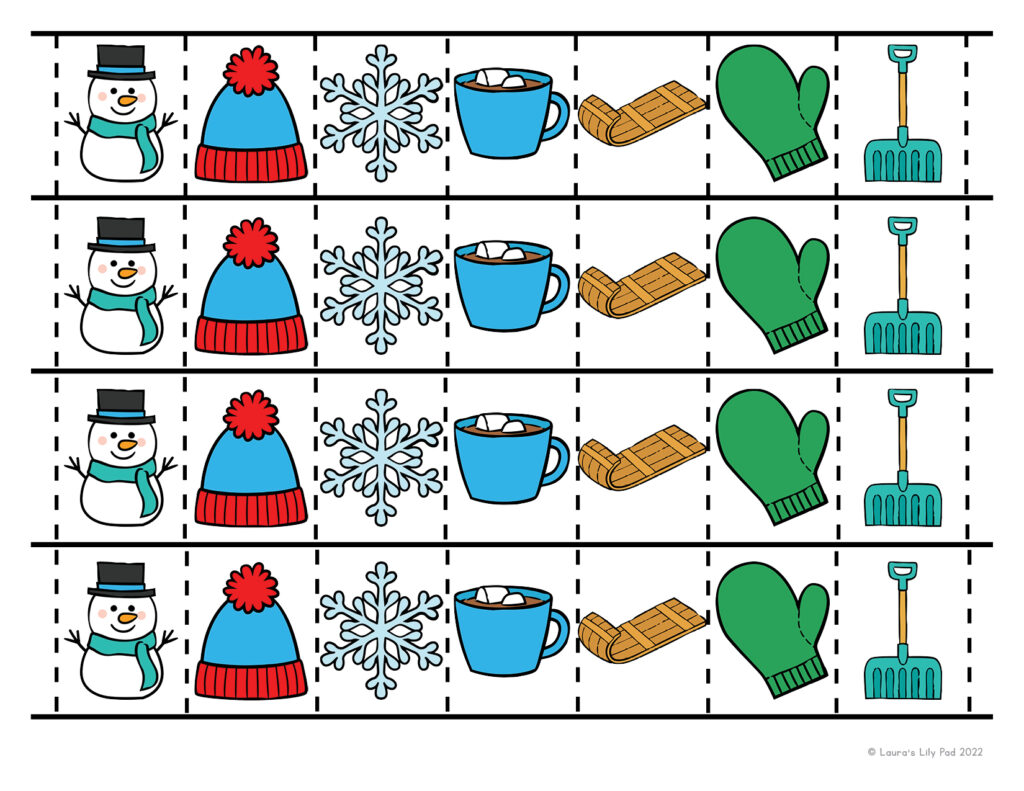 © Laura's Lily Pad 2022