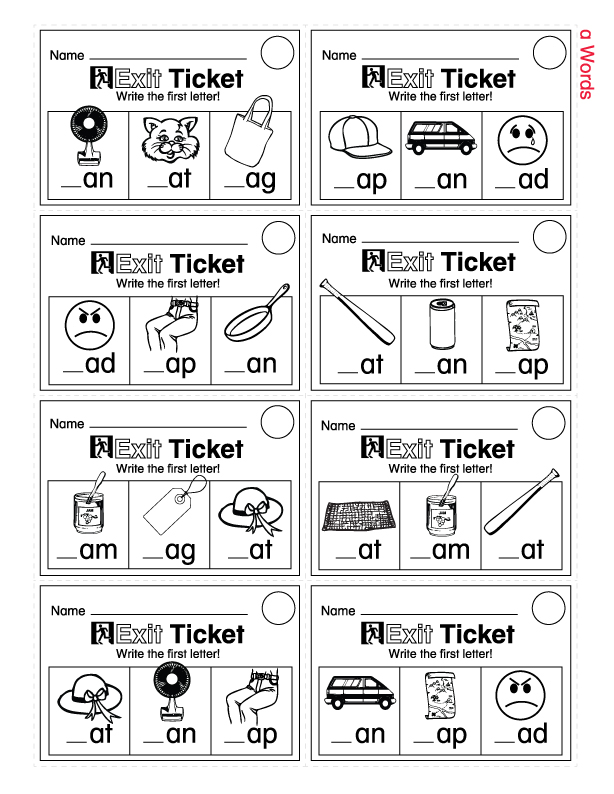 a Words

Name ____________
Exit Ticket
Write the first letter!
__an __at __ag

Name ____________
Exit Ticket
Write the first letter!
__ap __an __ad

Name ____________
Exit Ticket
Write the first letter!
__ad __ap __an

Name ____________
Exit Ticket
Write the first letter!
__at __an __ap

Name ____________
Exit Ticket
Write the first letter!
__am __ag __at

Name ____________
Exit Ticket
Write the first letter!
__at __am __at

Name ____________
Exit Ticket
Write the first letter!
__at __an __ap

Name ____________
Exit Ticket
Write the first letter!
__an __ap __ad