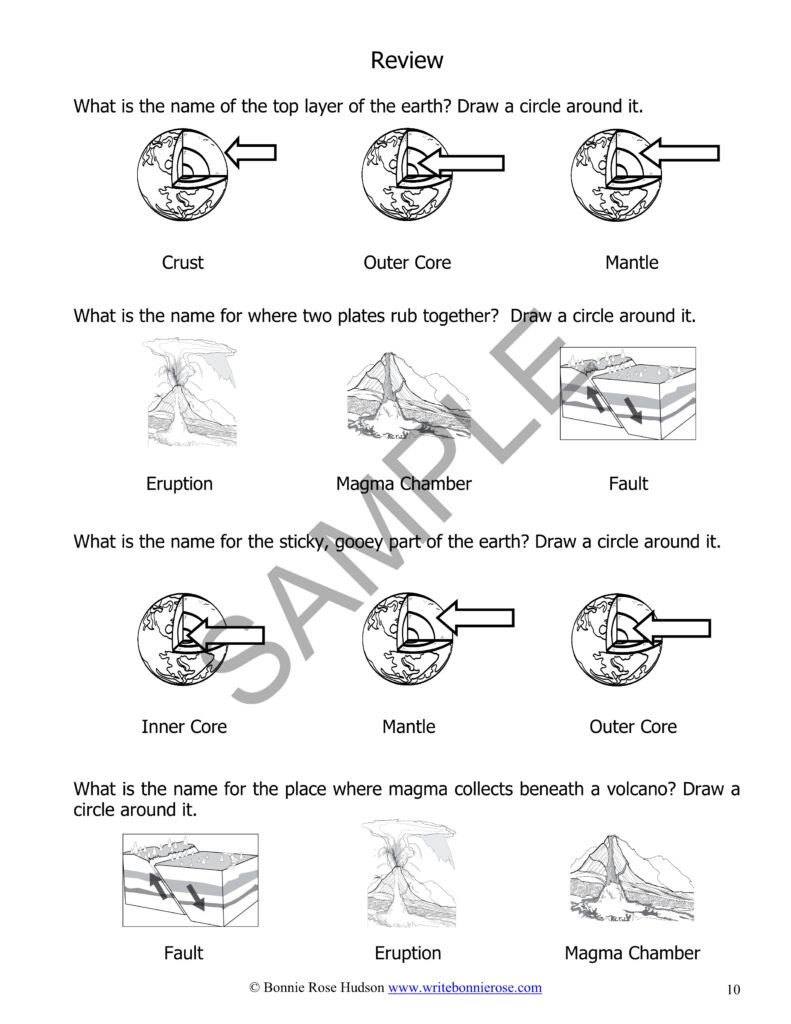 Review

What is the name of the top layer of the earth? Draw a circle around it.

Crust

Outer Core

Mantle

What is the name for where two plates rub together? Draw a circle around it.

Eruption

Magma Chamber

Fault

What is the name for the sticky, gooey part of the earth? Draw a circle around it.

Inner Core

Mantle

Outer Core

What is the name for the place where magma collects beneath a volcano? Draw a circle around it.

Fault

Eruption

Magma Chamber

SAMPLE

© Bonnie Rose Hudson www.writebonnierose.com

10