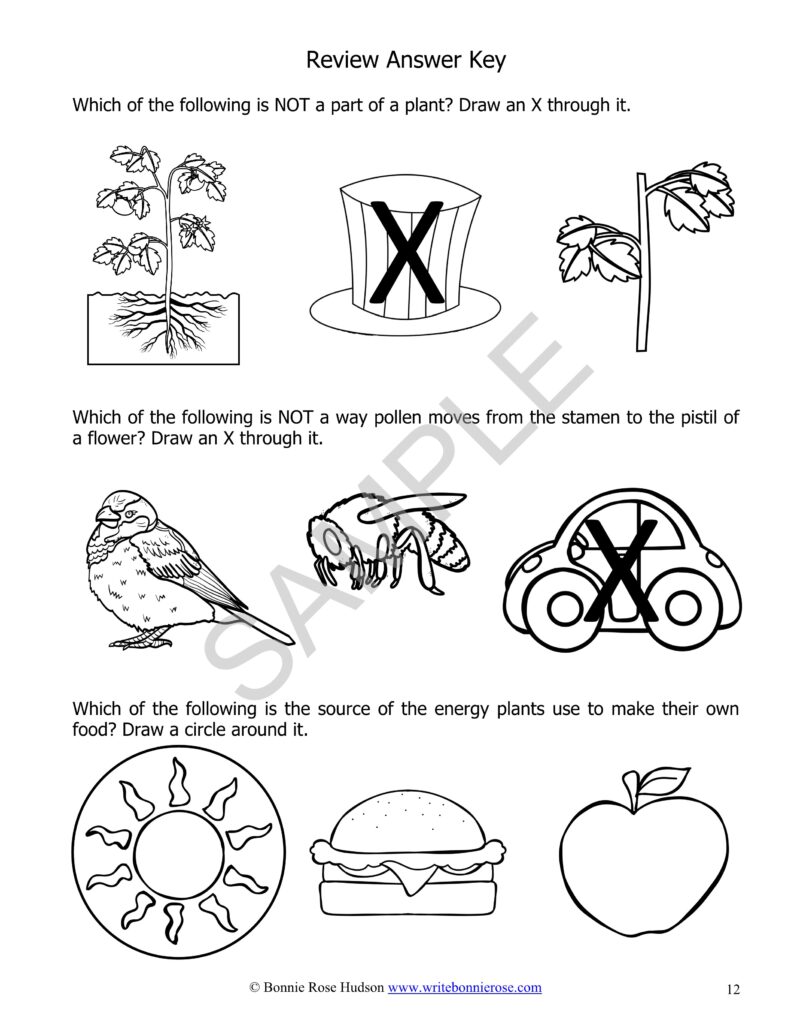 Review Answer Key

Which of the following is NOT a part of a plant? Draw an X through it.

X

Which of the following is NOT a way pollen moves from the stamen to the pistil of a flower? Draw an X through it.

X

SAMPLE

Which of the following is the source of the energy plants use to make their own food? Draw a circle around it.

© Bonnie Rose Hudson www.writebonnierose.com

12