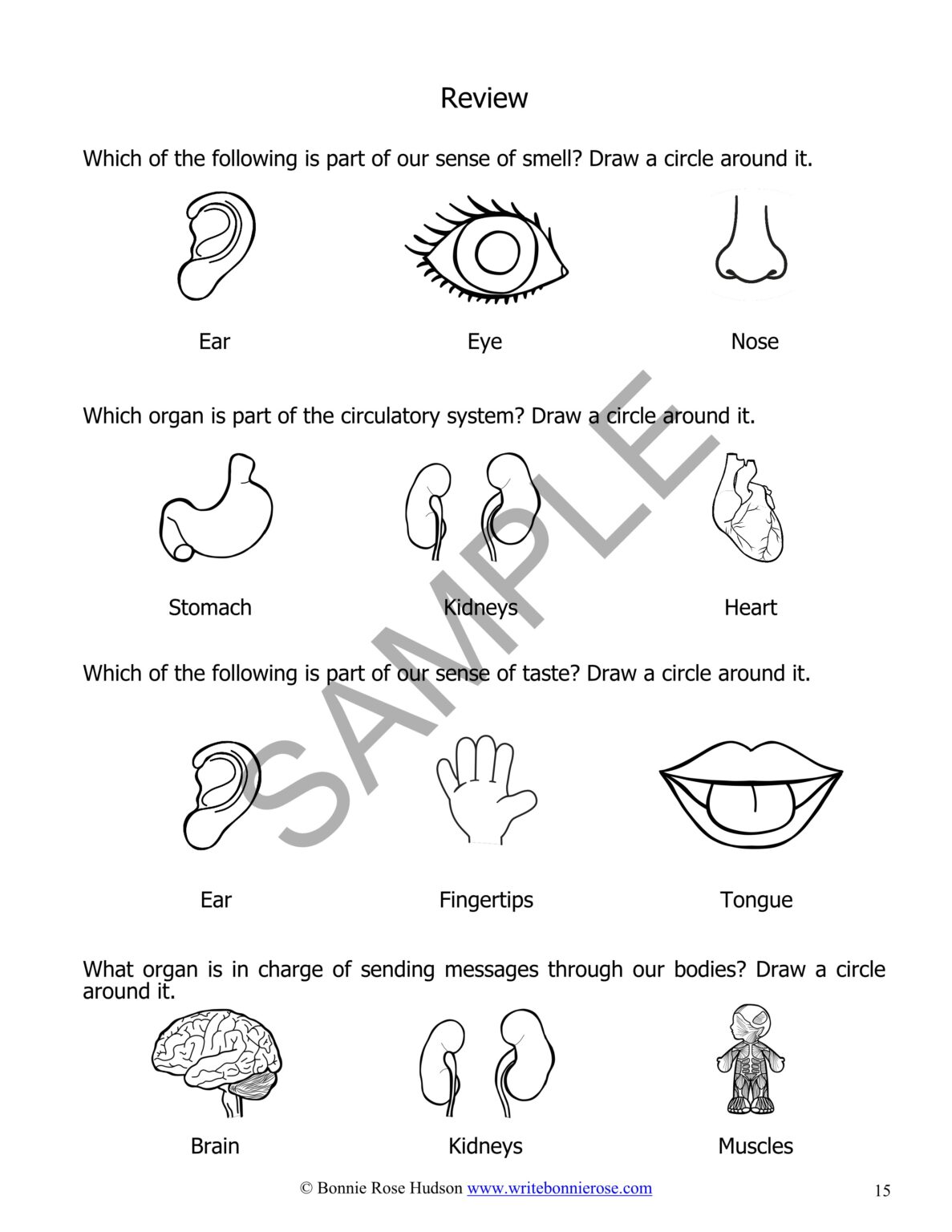 Review

Which of the following is part of our sense of smell? Draw a circle around it.

Ear Eye Nose

Which organ is part of the circulatory system? Draw a circle around it.

Stomach Kidneys Heart

Which of the following is part of our sense of taste? Draw a circle around it.

Ear Fingertips Tongue

What organ is in charge of sending messages through our bodies? Draw a circle around it.

Brain Kidneys Muscles

SAMPLE

© Bonnie Rose Hudson www.writebonnierose.com 15