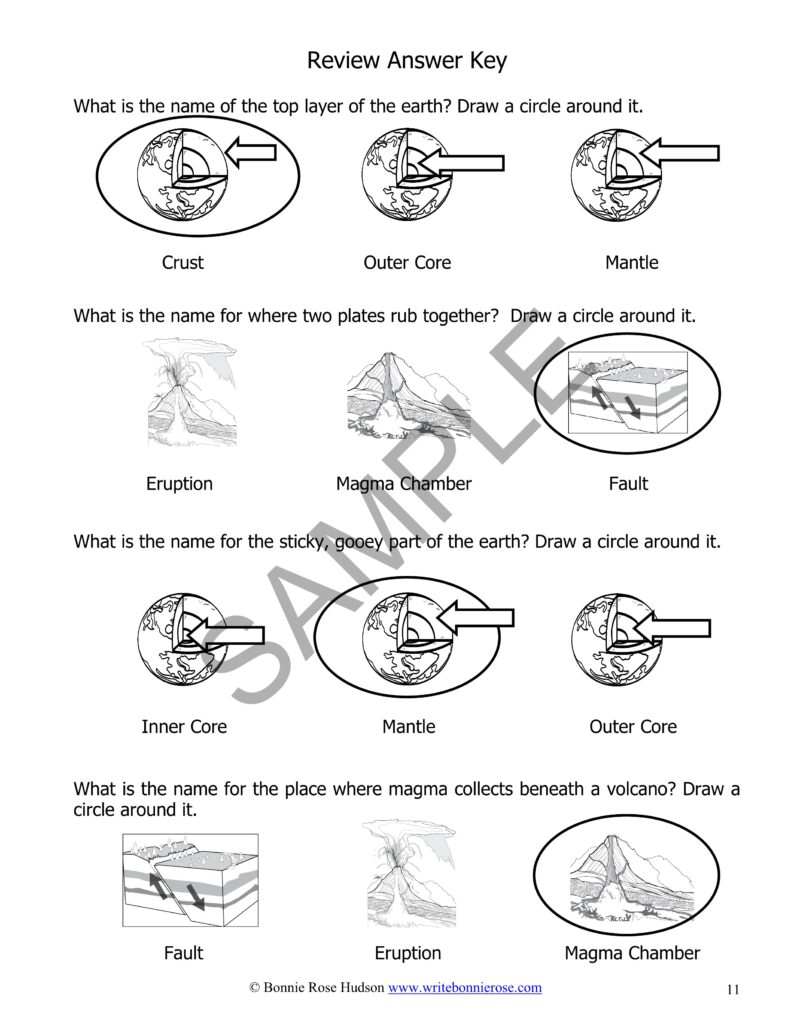 Review Answer Key

What is the name of the top layer of the earth? Draw a circle around it.

Crust

Outer Core

Mantle

What is the name for where two plates rub together? Draw a circle around it.

Eruption

Magma Chamber

Fault

What is the name for the sticky, gooey part of the earth? Draw a circle around it.

Inner Core

Mantle

Outer Core

What is the name for the place where magma collects beneath a volcano? Draw a circle around it.

Fault

Eruption

Magma Chamber

SAMPLE

© Bonnie Rose Hudson www.writebonnierose.com

11