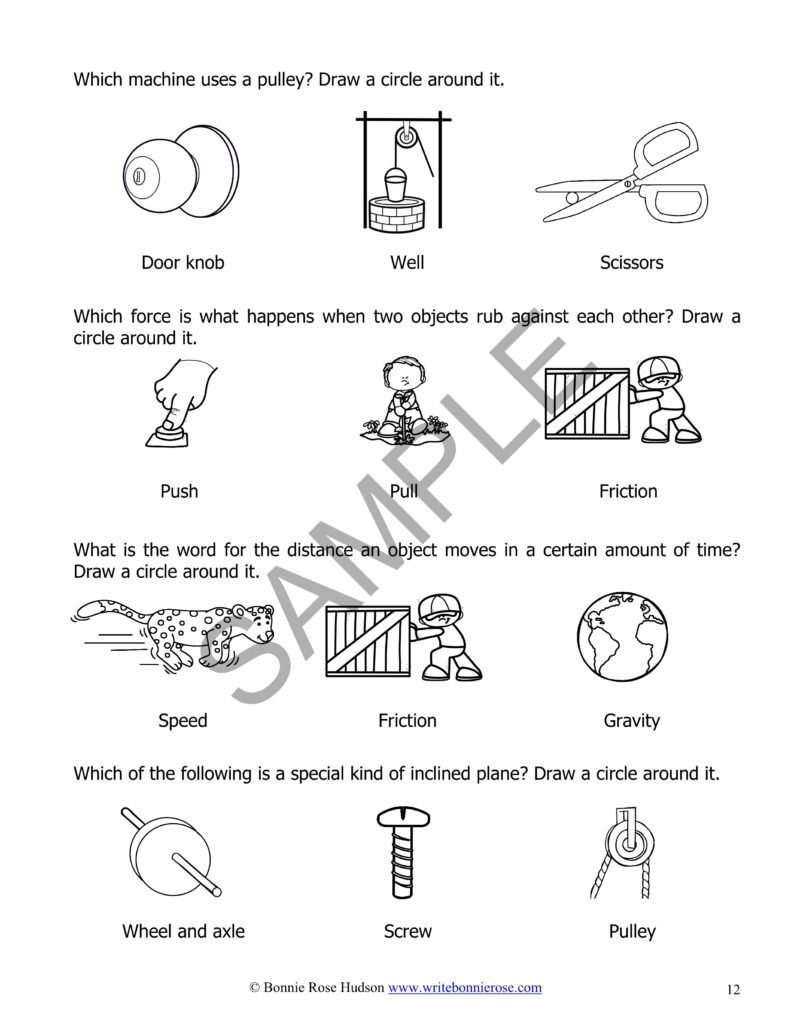 Which machine uses a pulley? Draw a circle around it.

Door knob

Well

Scissors

Which force is what happens when two objects rub against each other? Draw a circle around it.

Push

Pull

Friction

What is the word for the distance an object moves in a certain amount of time? Draw a circle around it.

Speed

Friction

Gravity

Which of the following is a special kind of inclined plane? Draw a circle around it.

Wheel and axle

Screw

Pulley

SAMPLE

© Bonnie Rose Hudson www.writebonnierose.com

12