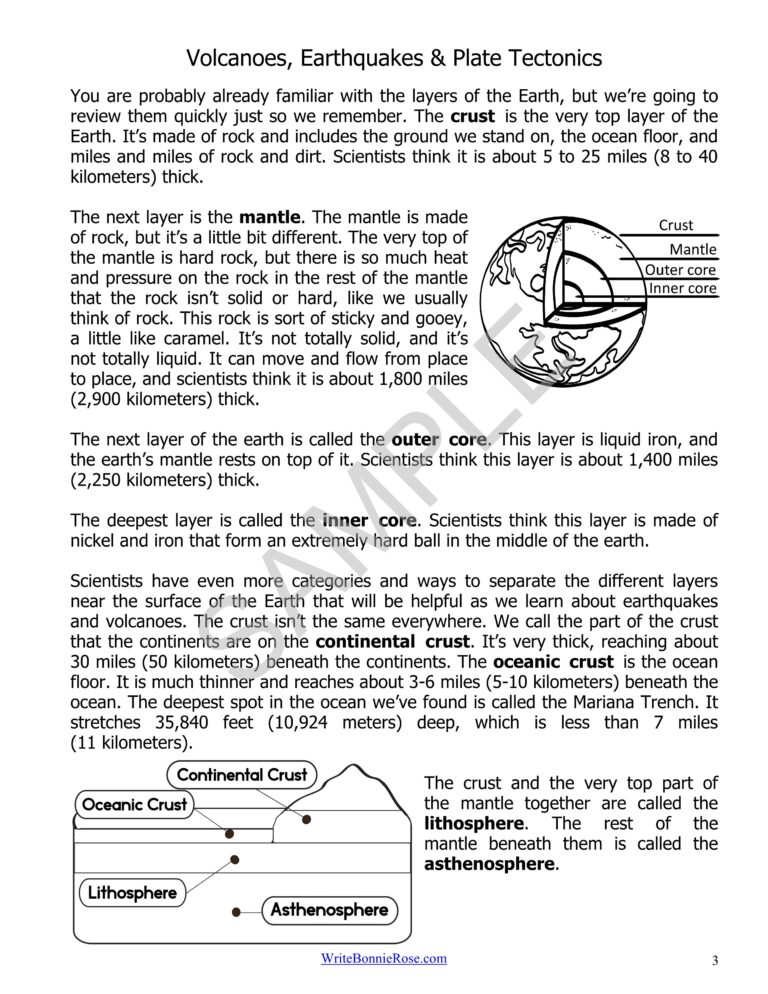 Volcanoes, Earthquakes & Plate Tectonics

You are probably already familiar with the layers of the Earth, but we're going to review them quickly just so we remember. The **crust** is the very top layer of the Earth. It's made of rock and includes the ground we stand on, the ocean floor, and miles and miles of rock and dirt. Scientists think it is about 5 to 25 miles (8 to 40 kilometers) thick.

The next layer is the **mantle**. The mantle is made of rock, but it's a little bit different. The very top of the mantle is hard rock, but there is so much heat and pressure on the rock in the rest of the mantle that the rock isn't solid or hard, like we usually think of rock. This rock is sort of sticky and gooey, a little like caramel. It's not totally solid, and it's not totally liquid. It can move and flow from place to place, and scientists think it is about 1,800 miles (2,900 kilometers) thick.

Crust
Mantle
Outer core
Inner core

The next layer of the earth is called the **outer core**. This layer is liquid iron, and the earth's mantle rests on top of it. Scientists think this layer is about 1,400 miles (2,250 kilometers) thick.

The deepest layer is called the **inner core**. Scientists think this layer is made of nickel and iron that form an extremely hard ball in the middle of the earth.

Scientists have even more categories and ways to separate the different layers near the surface of the Earth that will be helpful as we learn about earthquakes and volcanoes. The crust isn't the same everywhere. We call the part of the crust that the continents are on the **continental crust**. It's very thick, reaching about 30 miles (50 kilometers) beneath the continents. The **oceanic crust** is the ocean floor. It is much thinner and reaches about 3-6 miles (5-10 kilometers) beneath the ocean. The deepest spot in the ocean we've found is called the Mariana Trench. It stretches 35,840 feet (10,924 meters) deep, which is less than 7 miles (11 kilometers).

Continental Crust
Oceanic Crust
Lithosphere
Asthenosphere

The crust and the very top part of the mantle together are called the **lithosphere**. The rest of the mantle beneath them is called the **asthenosphere**.

SAMPLE

WriteBonnieRose.com

3