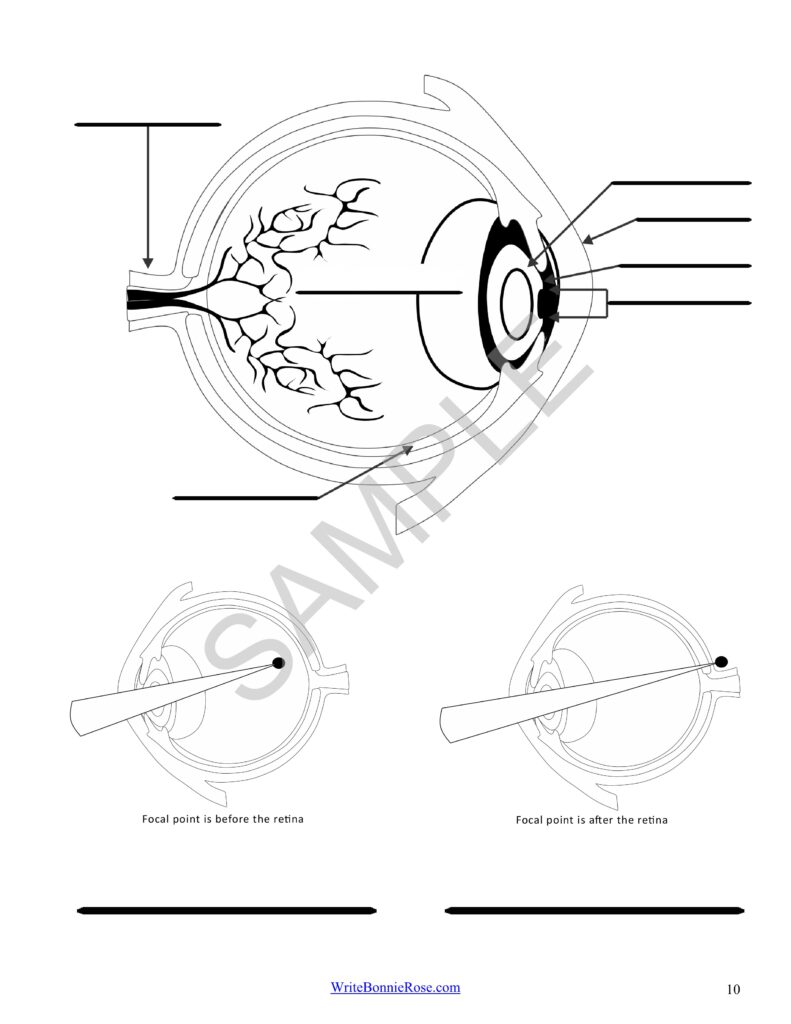 SAMPLE

Focal point is before the retina

Focal point is after the retina

WriteBonnieRose.com

10