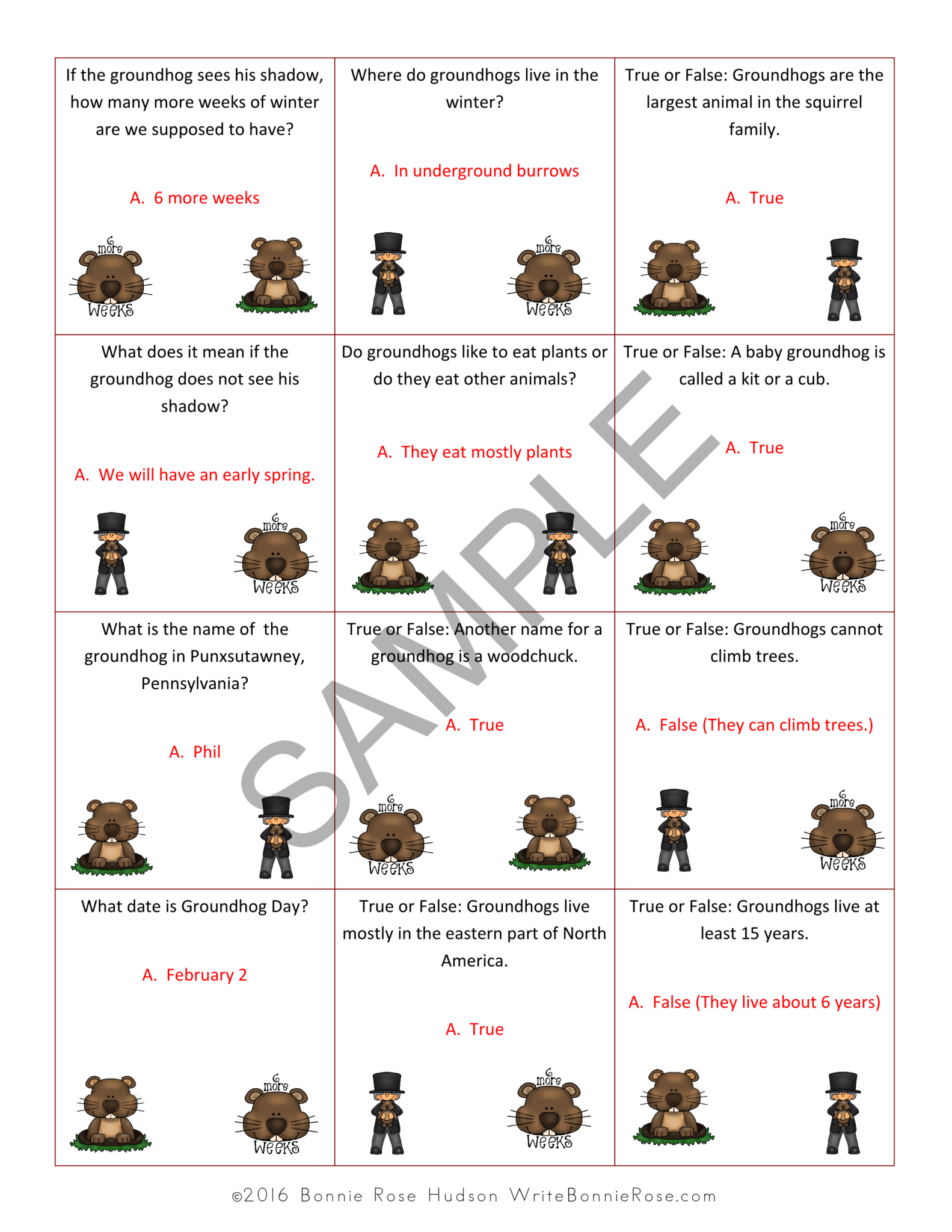 | | | |
|---|---|---|
| If the groundhog sees his shadow, how many more weeks of winter are we supposed to have? A. 6 more weeks 6 more weeks | Where do groundhogs live in the winter? A. In underground burrows 6 more weeks | True or False: Groundhogs are the largest animal in the squirrel family. A. True |
| What does it mean if the groundhog does not see his shadow? A. We will have an early spring. 6 more weeks | Do groundhogs like to eat plants or do they eat other animals? A. They eat mostly plants | True or False: A baby groundhog is called a kit or a cub. A. True 6 more weeks |
| What is the name of the groundhog in Punxsutawney, Pennsylvania? A. Phil | True or False: Another name for a groundhog is a woodchuck. A. True 6 more weeks | True or False: Groundhogs cannot climb trees. A. False (They can climb trees.) 6 more weeks |
| What date is Groundhog Day? A. February 2 6 more weeks | True or False: Groundhogs live mostly in the eastern part of North America. A. True 6 more weeks | True or False: Groundhogs live at least 15 years. A. False (They live about 6 years) |

SAMPLE

©2016 Bonnie Rose Hudson WriteBonnieRose.com