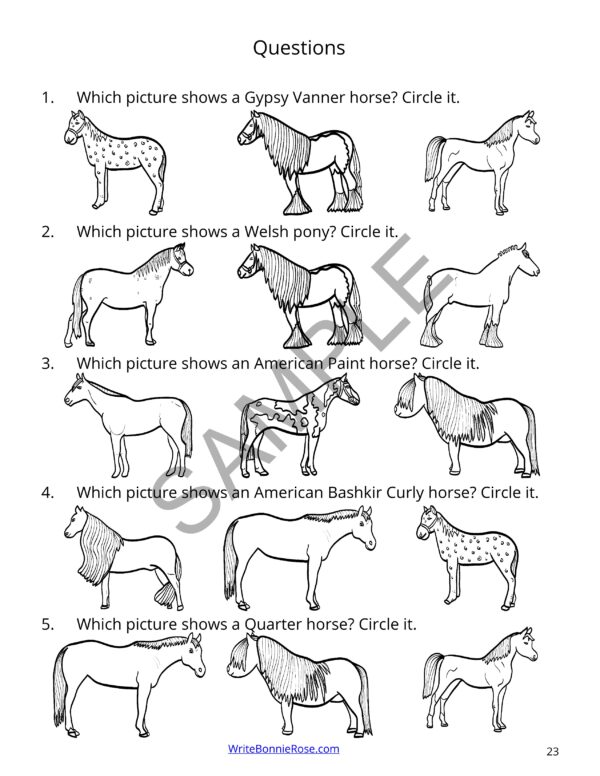 Questions

1. Which picture shows a Gypsy Vanner horse? Circle it.

2. Which picture shows a Welsh pony? Circle it.

3. Which picture shows an American Paint horse? Circle it.

4. Which picture shows an American Bashkir Curly horse? Circle it.

5. Which picture shows a Quarter horse? Circle it.

SAMPLE

WriteBonnieRose.com

23