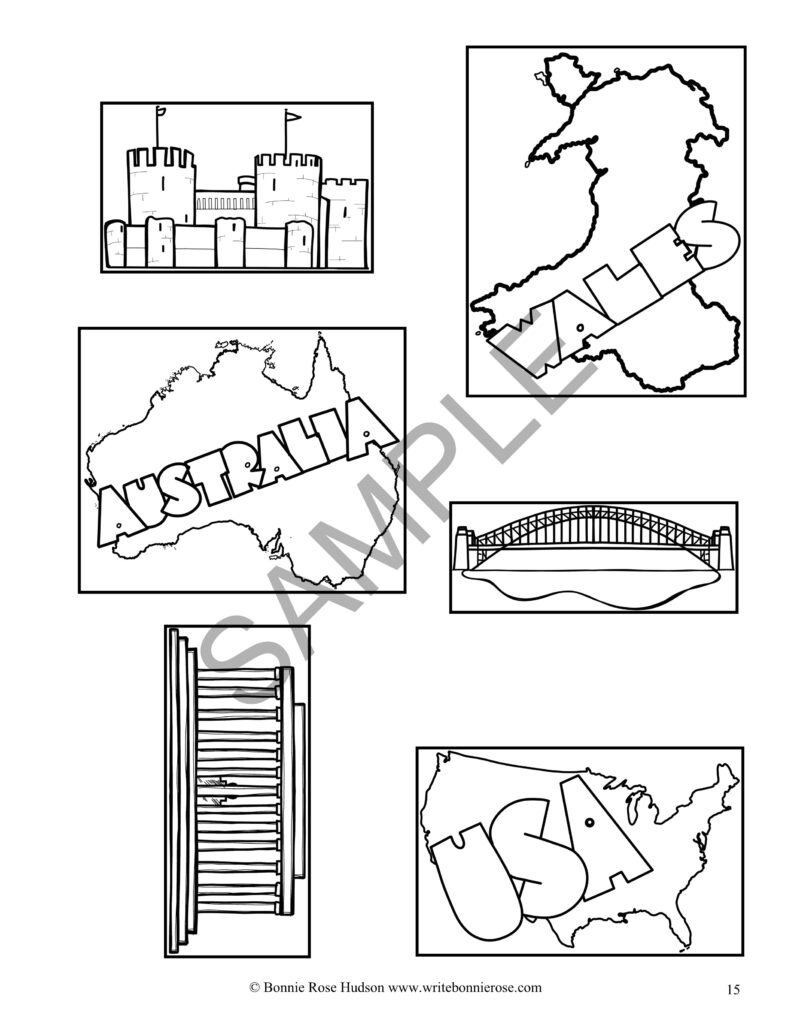 WALES

AUSTRALIA

SAMPLE

USA

© Bonnie Rose Hudson www.writebonnierose.com

15