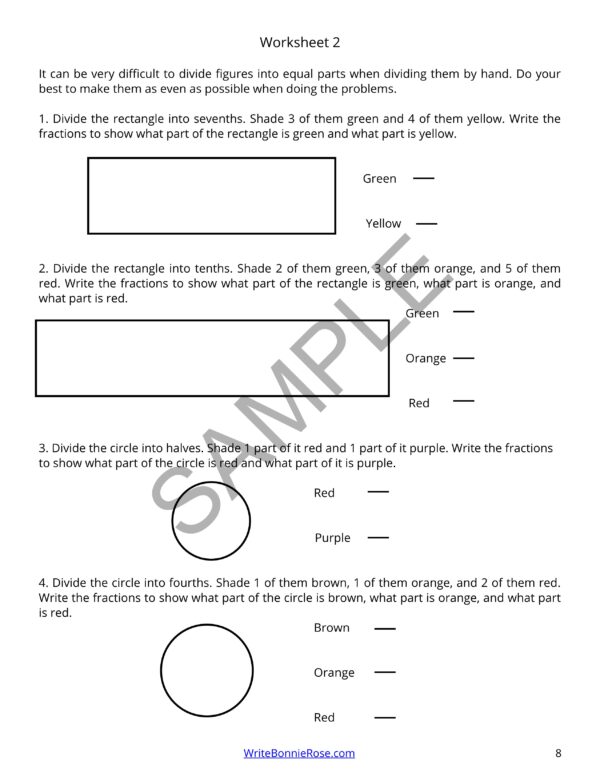 Worksheet 2

It can be very difficult to divide figures into equal parts when dividing them by hand. Do your best to make them as even as possible when doing the problems.

1. Divide the rectangle into sevenths. Shade 3 of them green and 4 of them yellow. Write the fractions to show what part of the rectangle is green and what part is yellow.

Green —

Yellow —

2. Divide the rectangle into tenths. Shade 2 of them green, 3 of them orange, and 5 of them red. Write the fractions to show what part of the rectangle is green, what part is orange, and what part is red.

Green —

Orange —

Red —

3. Divide the circle into halves. Shade 1 part of it red and 1 part of it purple. Write the fractions to show what part of the circle is red and what part of it is purple.

Red —

Purple —

4. Divide the circle into fourths. Shade 1 of them brown, 1 of them orange, and 2 of them red. Write the fractions to show what part of the circle is brown, what part is orange, and what part is red.

Brown —

Orange —

Red —

SAMPLE

WriteBonnieRose.com

8