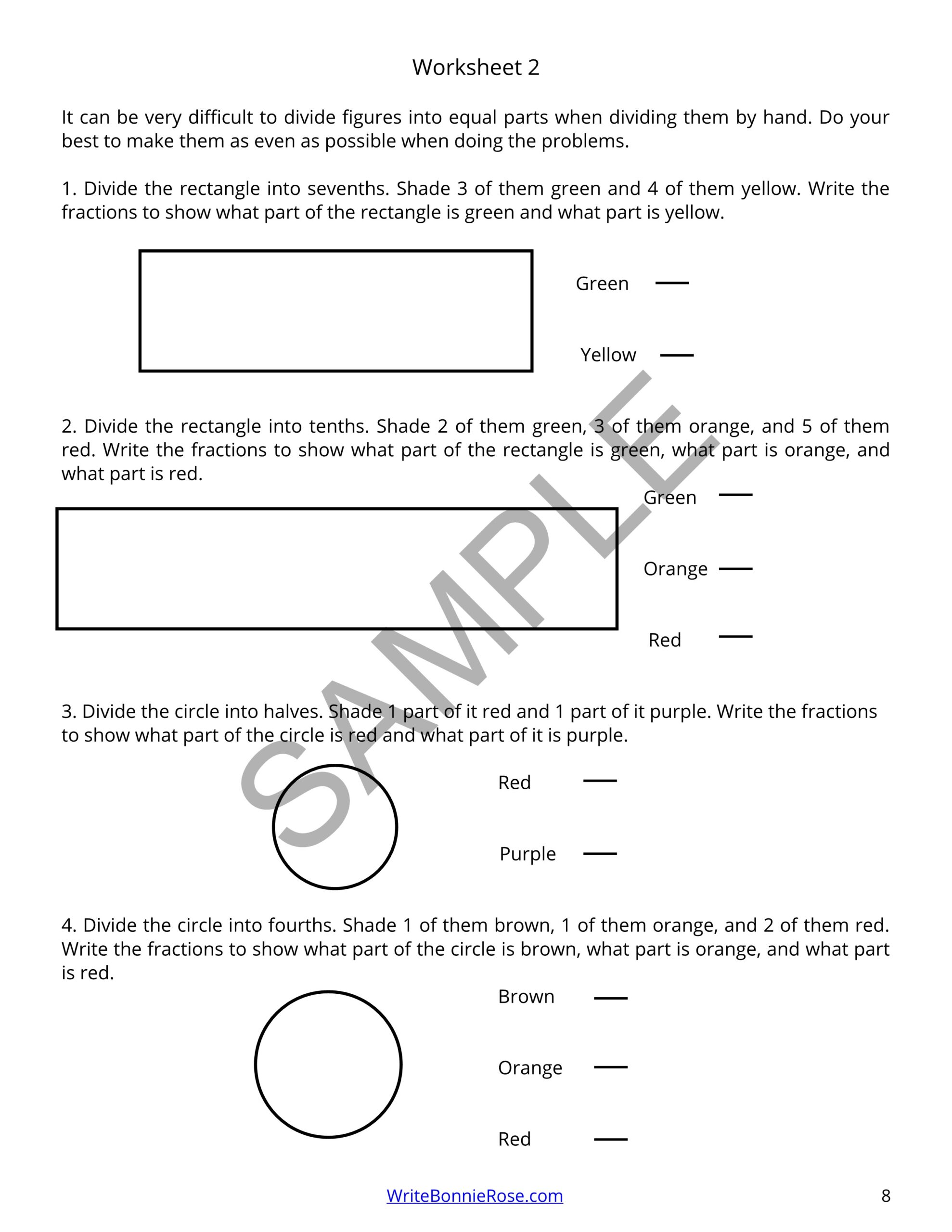 Worksheet 2

It can be very difficult to divide figures into equal parts when dividing them by hand. Do your best to make them as even as possible when doing the problems.

1. Divide the rectangle into sevenths. Shade 3 of them green and 4 of them yellow. Write the fractions to show what part of the rectangle is green and what part is yellow.

Green —

Yellow —

2. Divide the rectangle into tenths. Shade 2 of them green, 3 of them orange, and 5 of them red. Write the fractions to show what part of the rectangle is green, what part is orange, and what part is red.

Green —

Orange —

Red —

SAMPLE

3. Divide the circle into halves. Shade 1 part of it red and 1 part of it purple. Write the fractions to show what part of the circle is red and what part of it is purple.

Red —

Purple —

4. Divide the circle into fourths. Shade 1 of them brown, 1 of them orange, and 2 of them red. Write the fractions to show what part of the circle is brown, what part is orange, and what part is red.

Brown —

Orange —

Red —

WriteBonnieRose.com

8