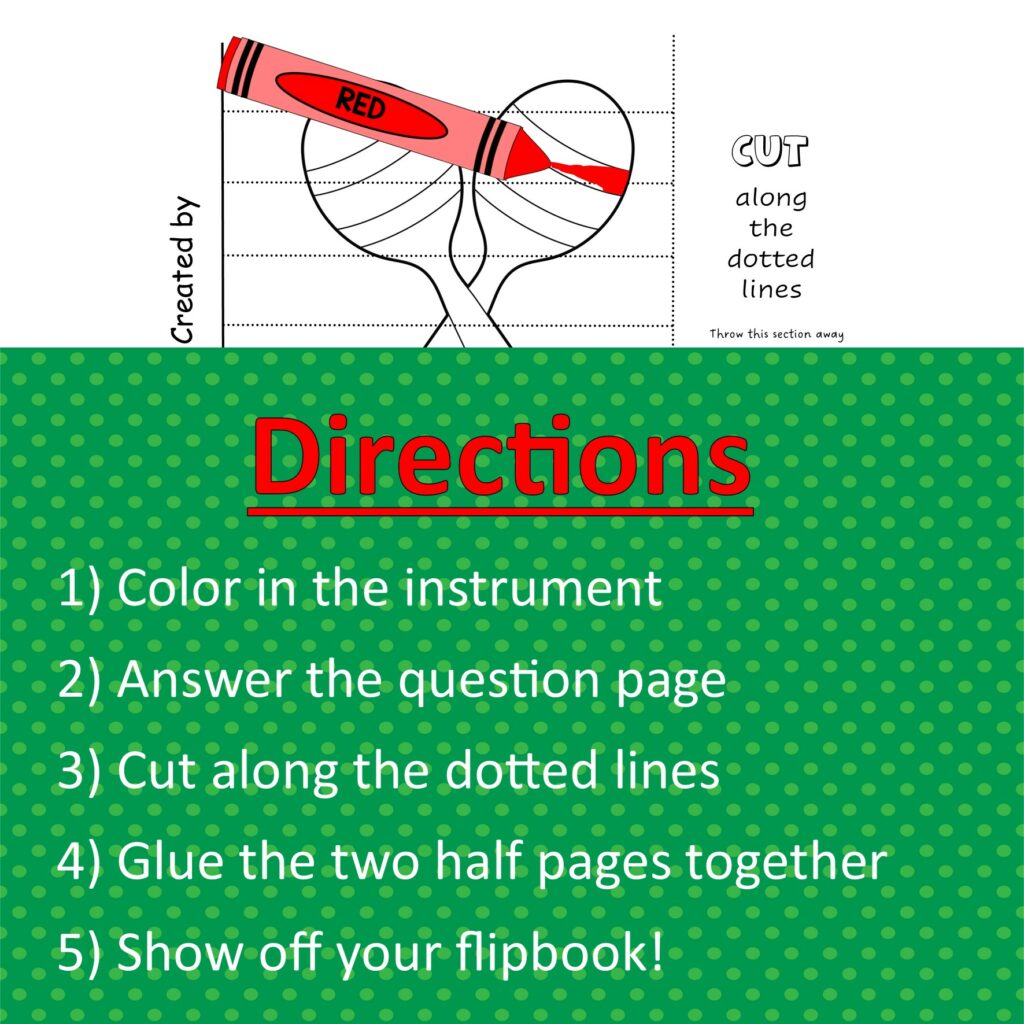 Created by

RED

CUT

along the dotted lines

Throw this section away

Directions

1) Color in the instrument

2) Answer the question page

3) Cut along the dotted lines

4) Glue the two half pages together

5) Show off your flipbook!