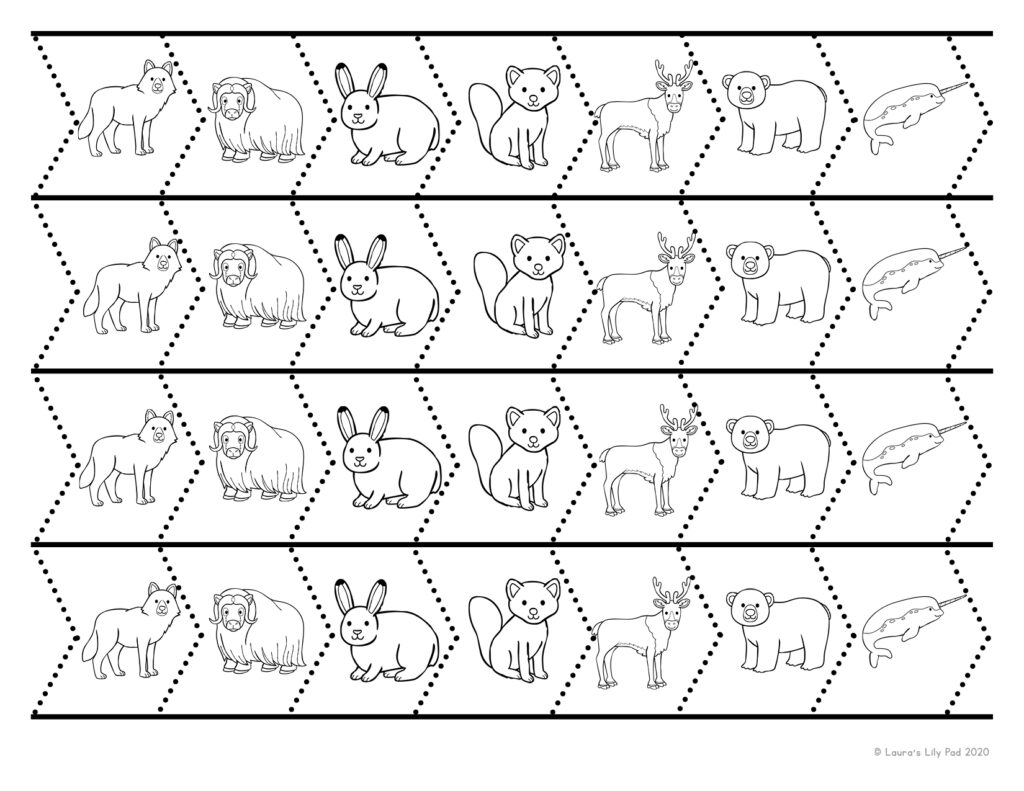 © Laura's Lily Pad 2020