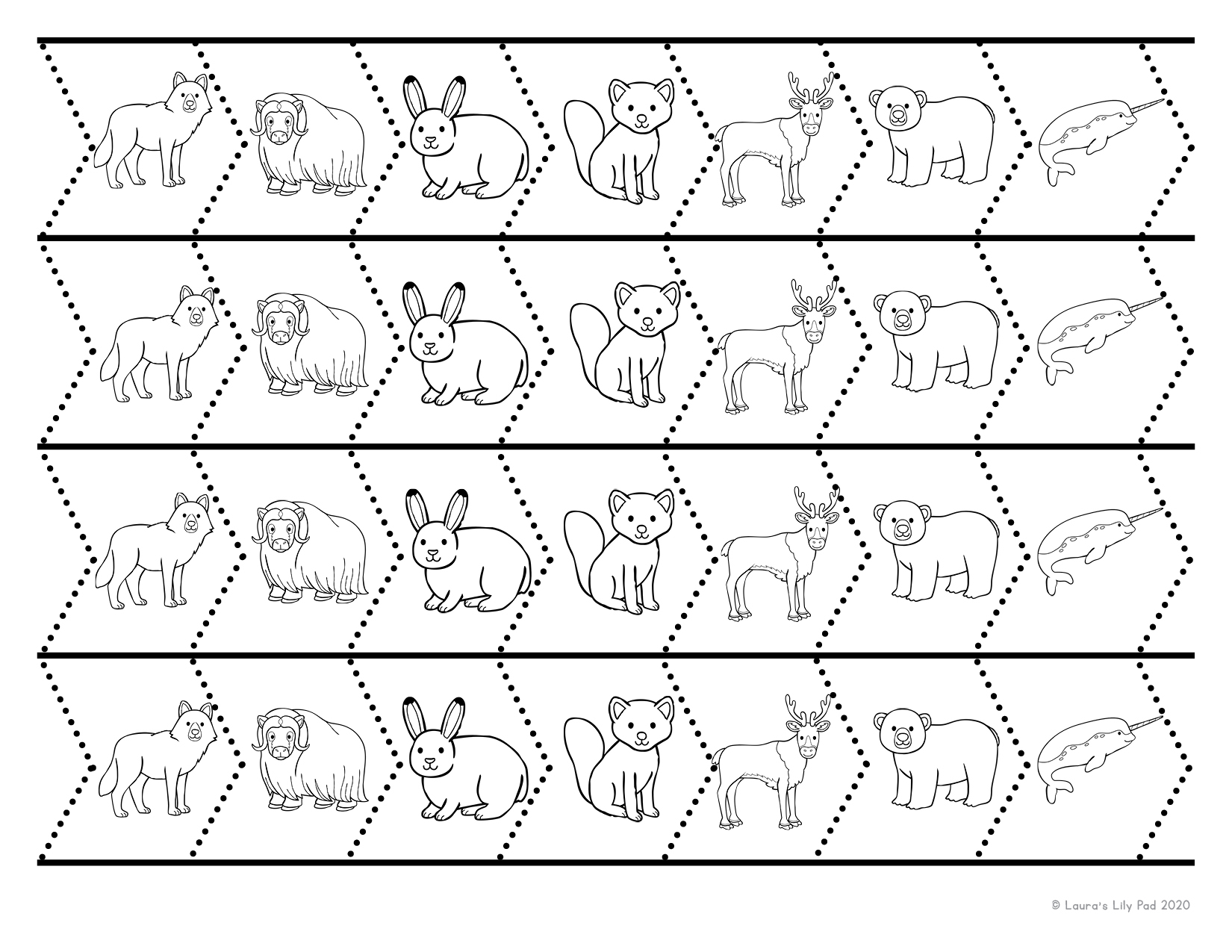 © Laura's Lily Pad 2020