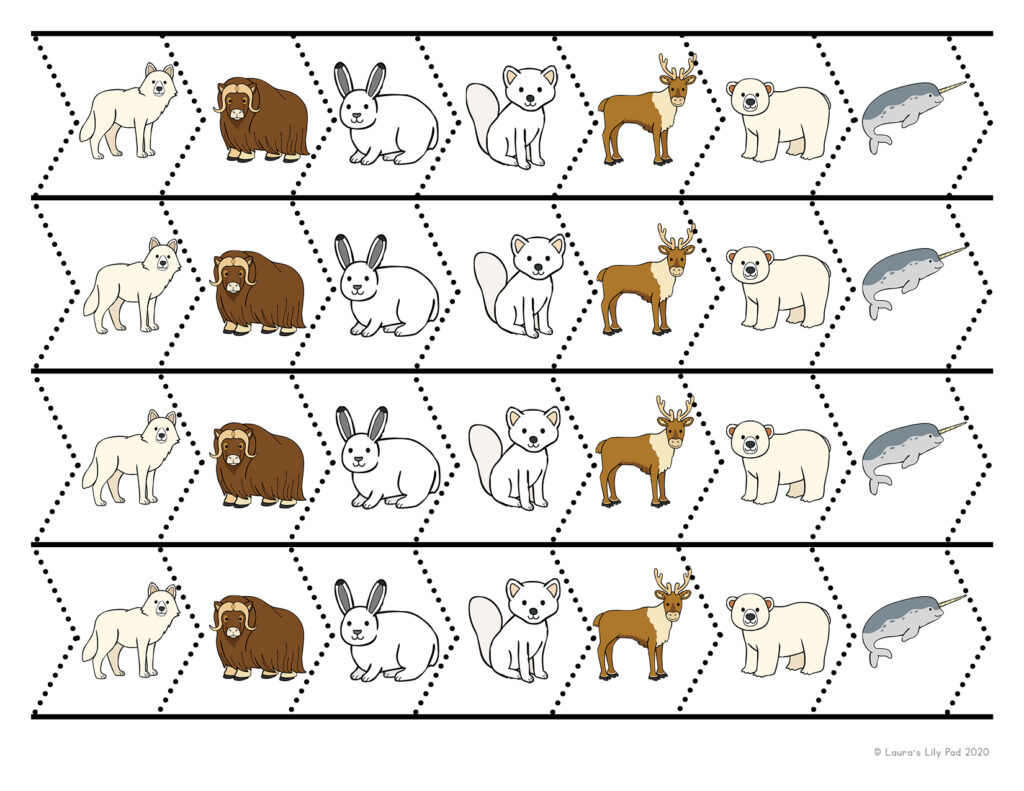 © Laura's Lily Pad 2020