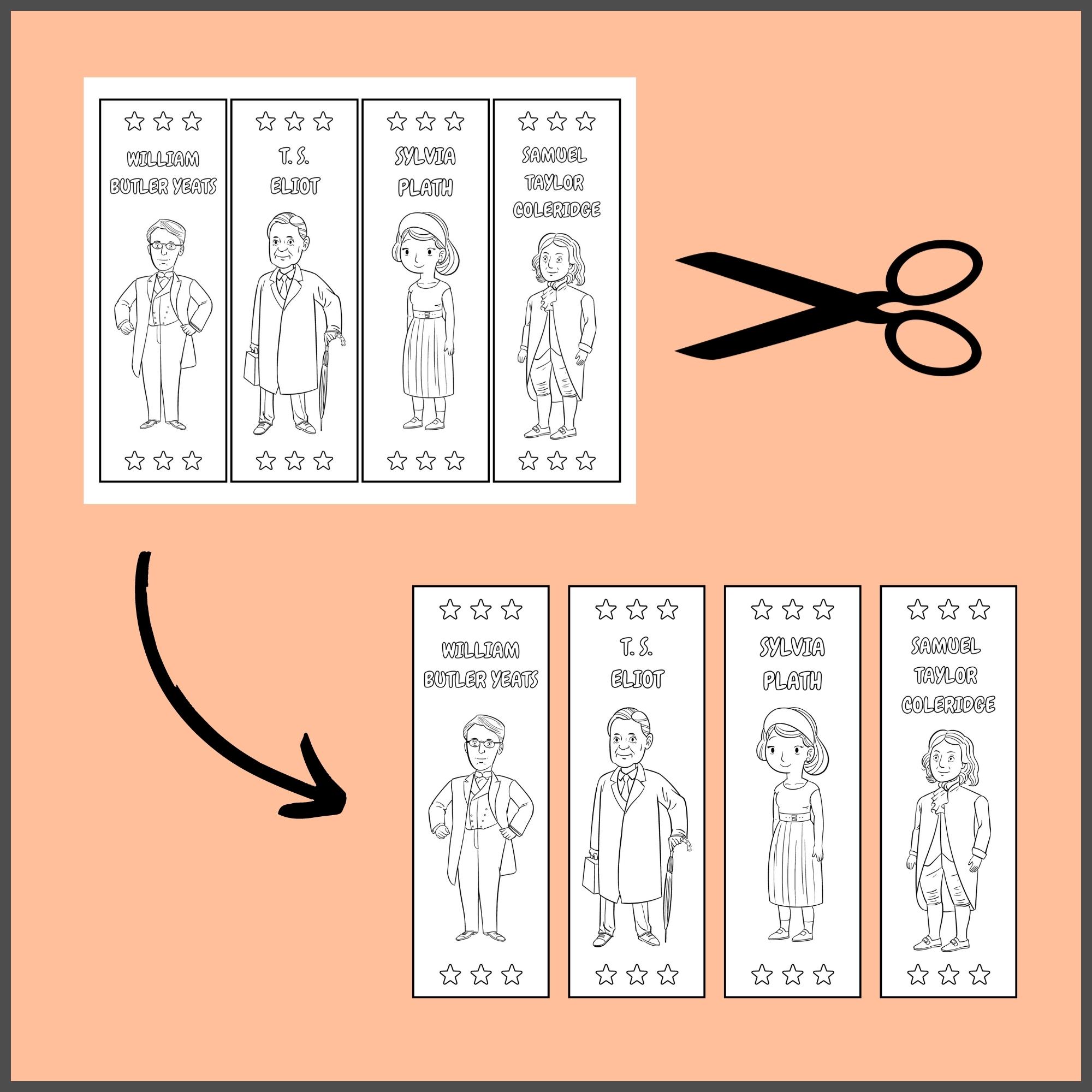 WILLIAM BUTLER YEATS

T. S. ELIOT

SYLVIA PLATH

SAMUEL TAYLOR COLERIDGE

WILLIAM BUTLER YEATS

T. S. ELIOT

SYLVIA PLATH

SAMUEL TAYLOR COLERIDGE