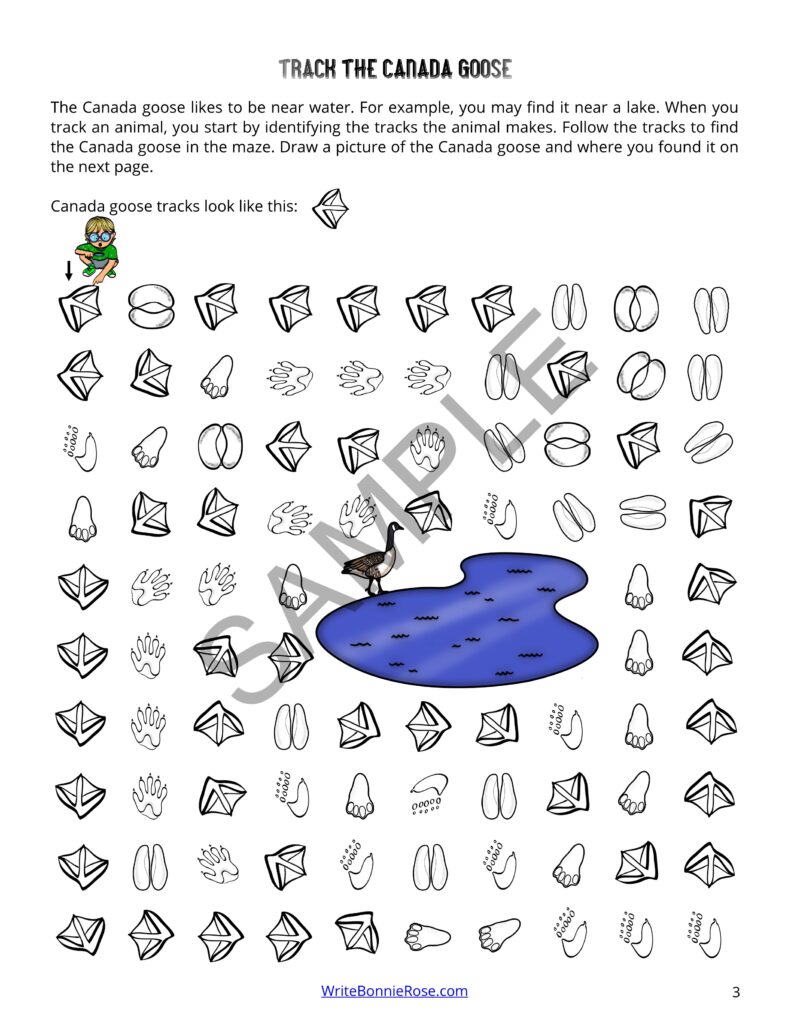 TRACK THE CANADA GOOSE

The Canada goose likes to be near water. For example, you may find it near a lake. When you track an animal, you start by identifying the tracks the animal makes. Follow the tracks to find the Canada goose in the maze. Draw a picture of the Canada goose and where you found it on the next page.

Canada goose tracks look like this:

SAMPLE

WriteBonnieRose.com

3