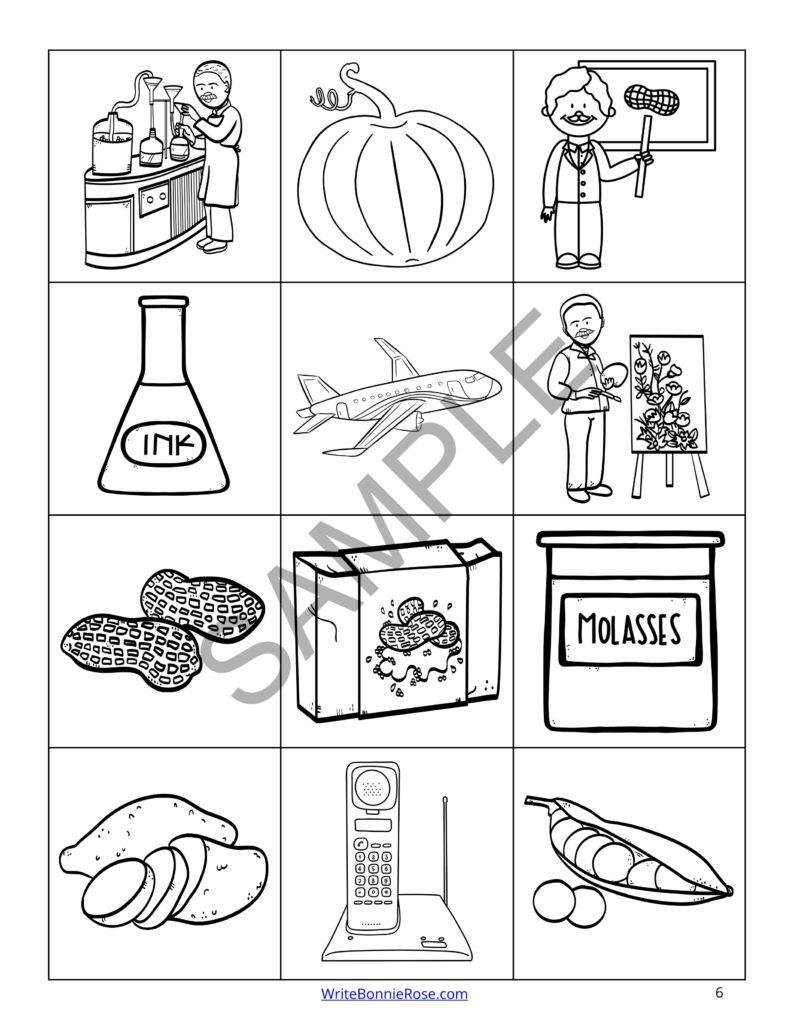 INK

SAMPLE

MOLASSES

WriteBonnieRose.com

6