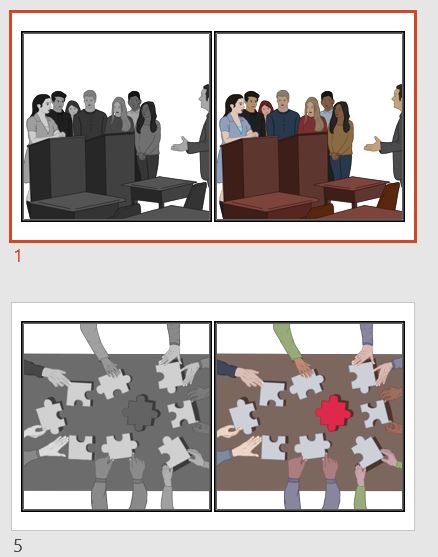 1

5